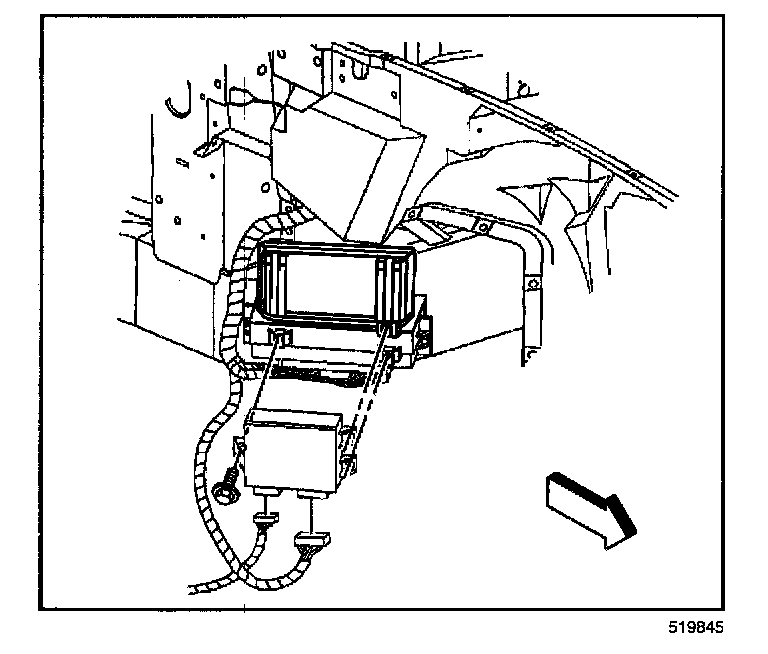 519845