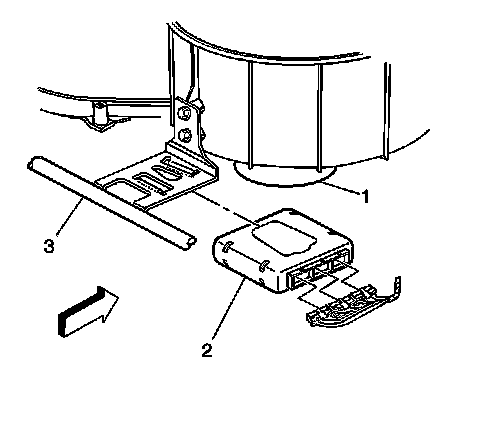 1
3
2