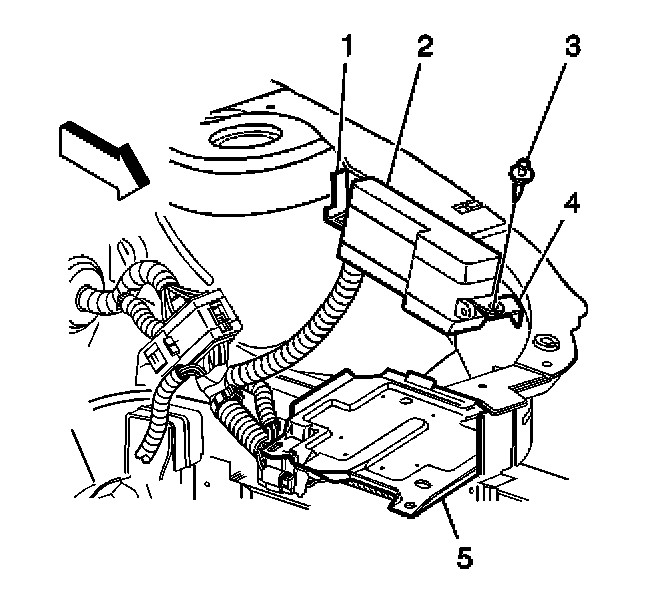 1
2
3
4
5