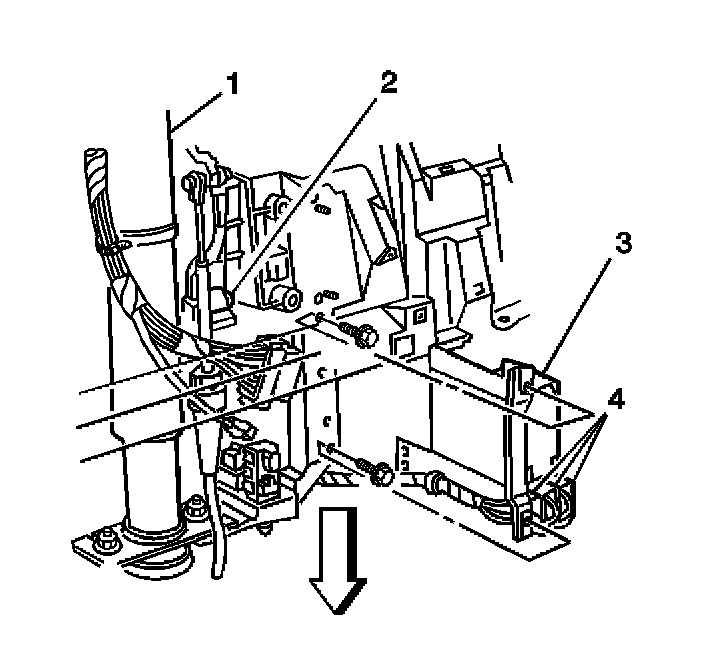 1
2
3
4