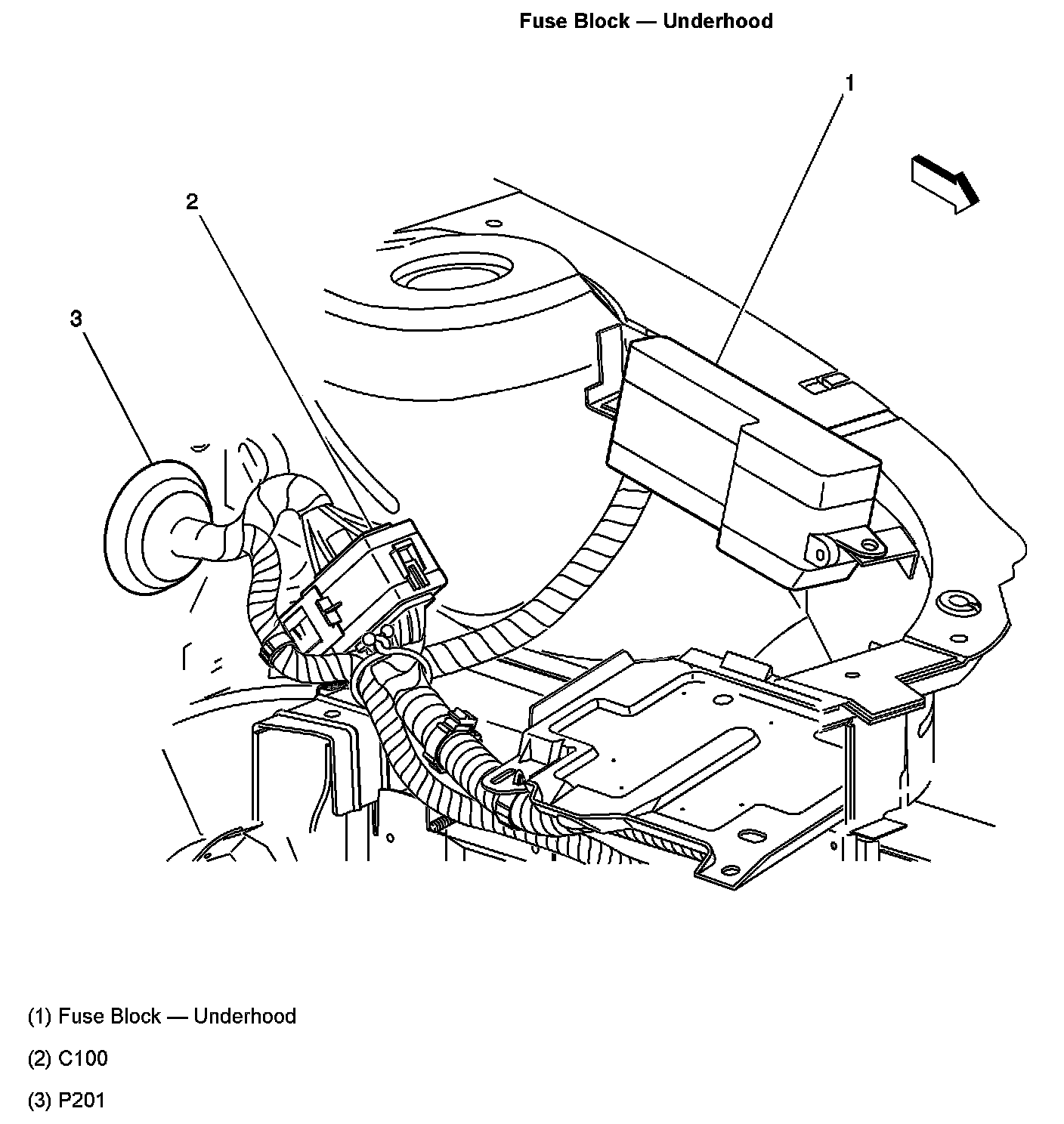 Fuse Block — Underhood

1

2

3

(1) Fuse Block — Underhood

(2) C100

(3) P201