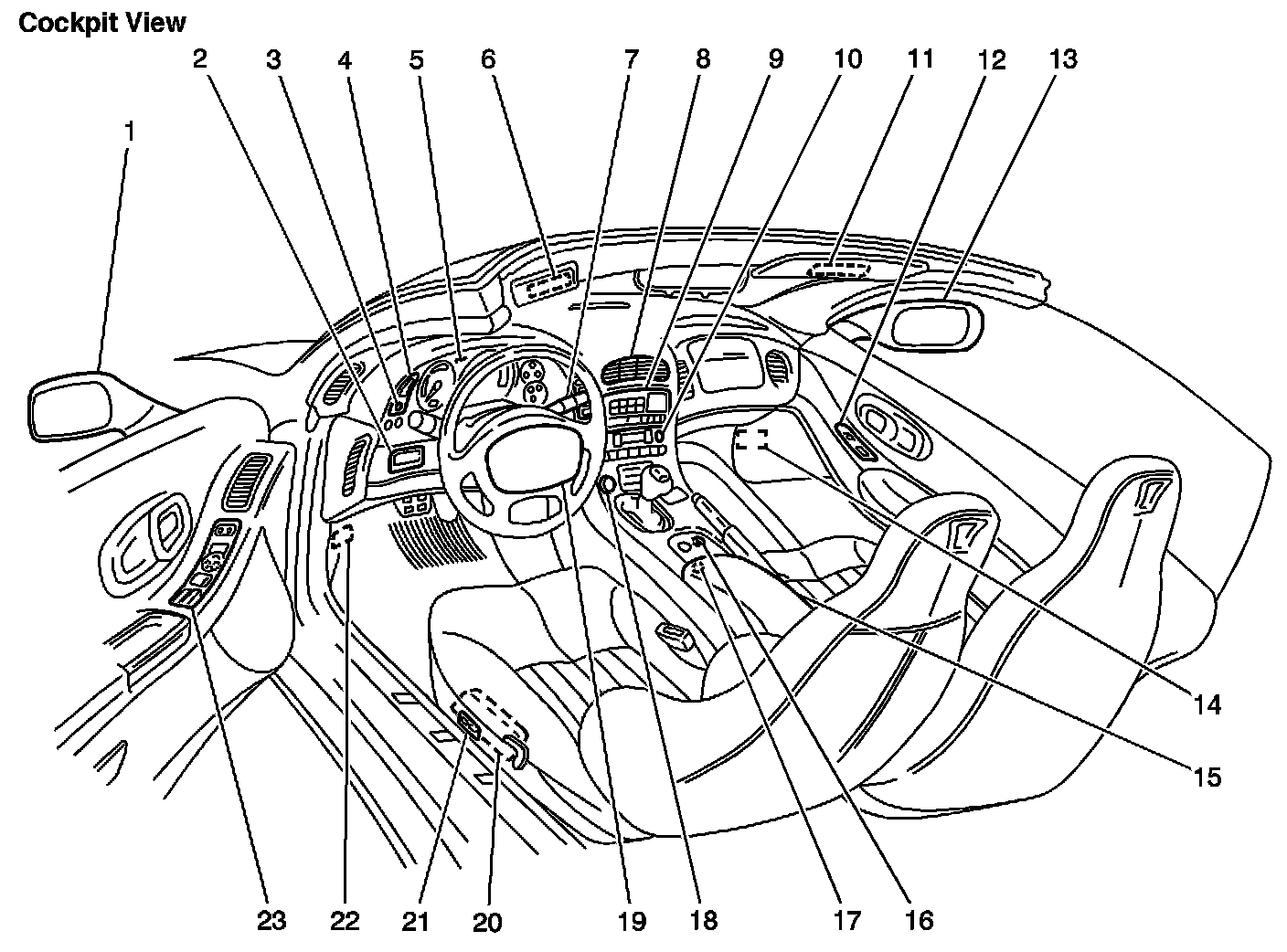 Cockpit View

2 3 4 5 6 7 8 9 10 11 12 13

1

14

15

23 22 21 20 19 18 17 16