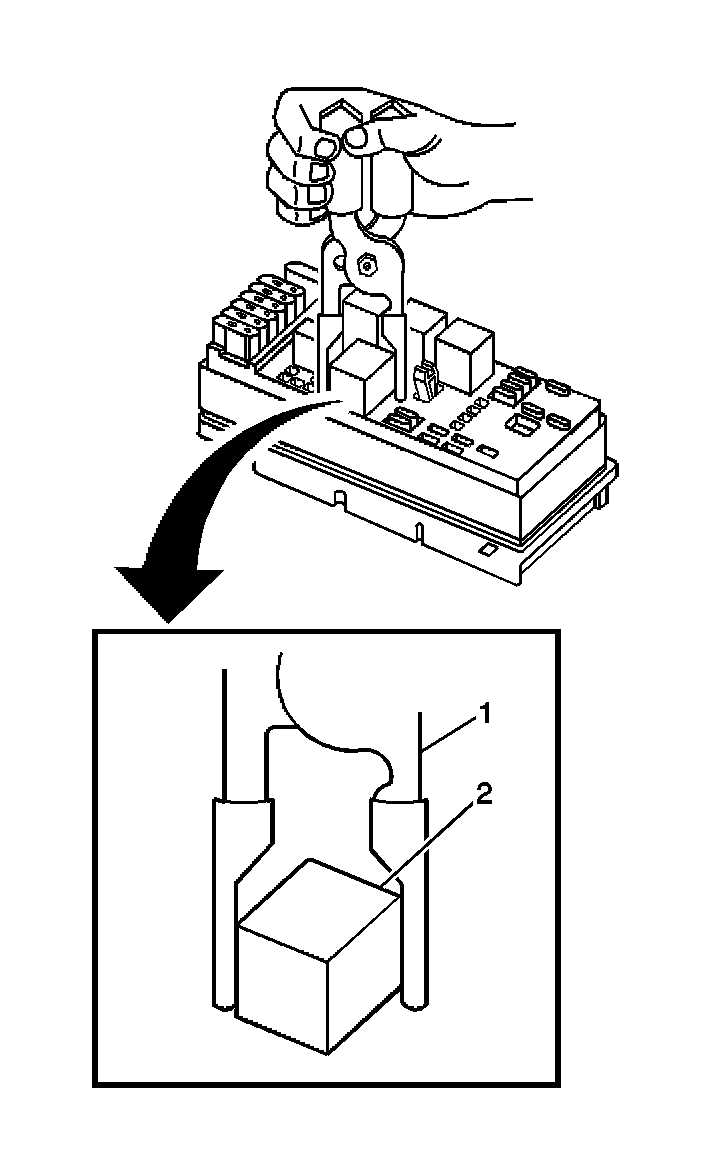 1
2