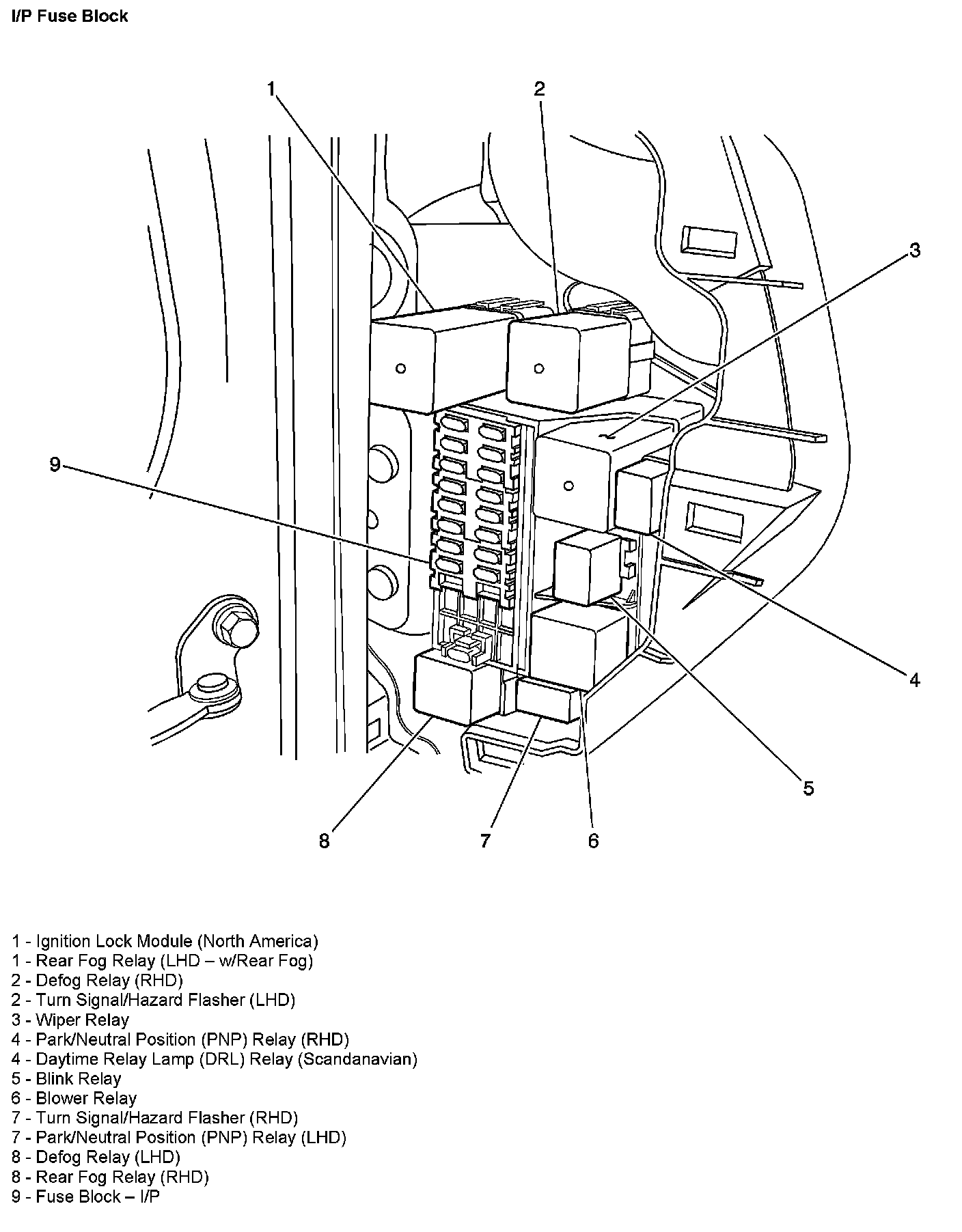 I/P Fuse Block

1

2

3

9

4

5

8

7

6

1 - Ignition Lock Module (North America)
1 - Rear Fog Relay (LHD – w/Rear Fog)
2 - Defog Relay (RHD)
2 - Turn Signal/Hazard Flasher (LHD)
3 - Wiper Relay
4 - Park/Neutral Position (PNP) Relay (RHD)
4 - Daytime Relay Lamp (DRL) Relay (Scandanavian)
5 - Blink Relay
6 - Blower Relay
7 - Turn Signal/Hazard Flasher (RHD)
7 - Park/Neutral Position (PNP) Relay (LHD)
8 - Defog Relay (LHD)
8 - Rear Fog Relay (RHD)
9 - Fuse Block – I/P