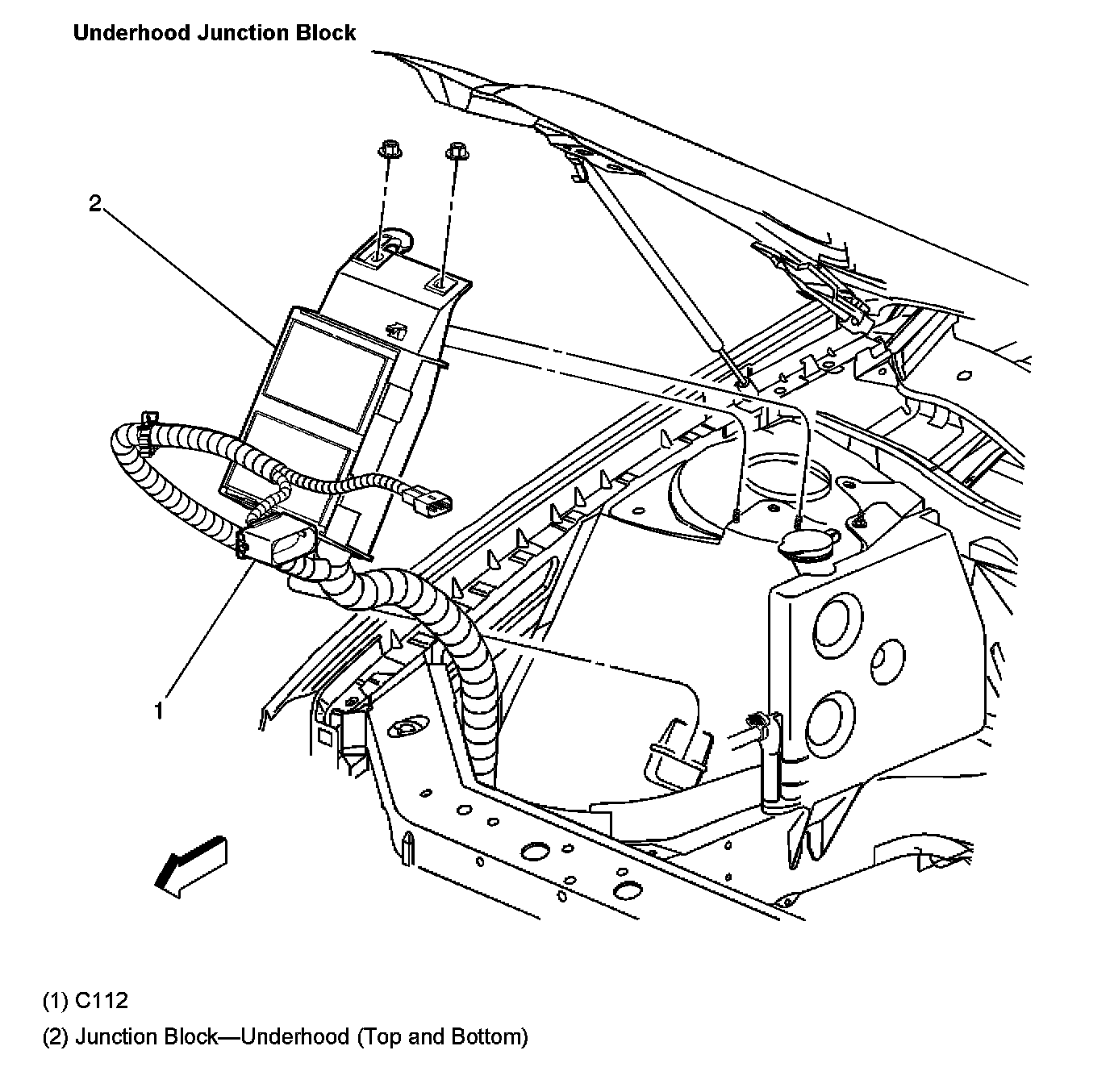 Underhood Junction Block

2

1

(1) C112

(2) Junction Block—Underhood (Top and Bottom)