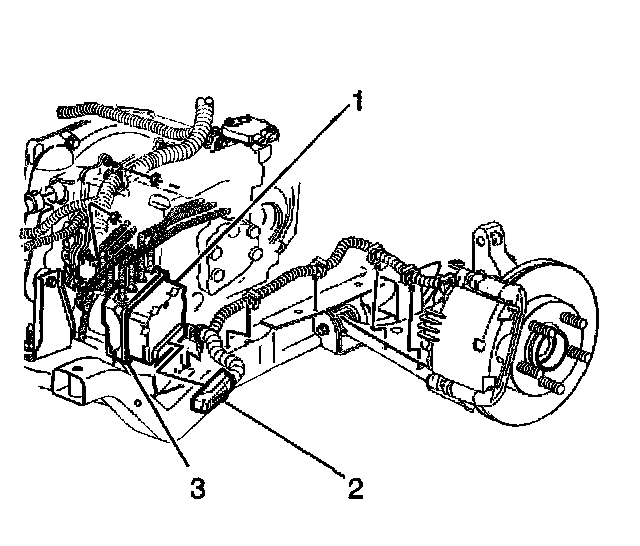 1
3
2