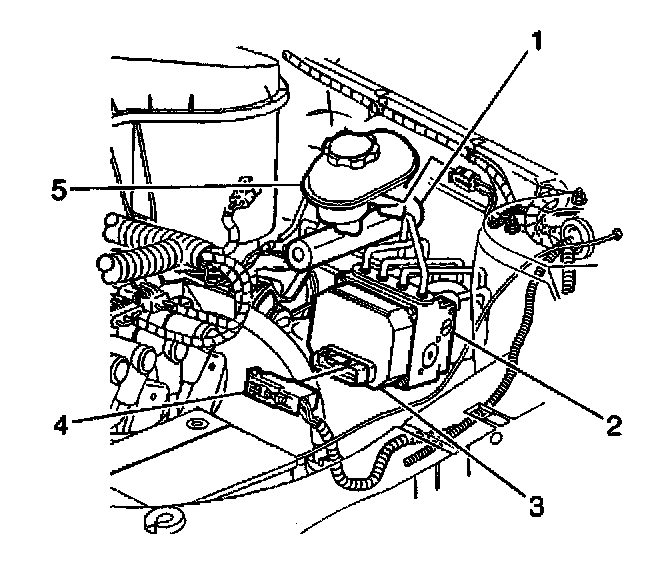 1
5
2
4
3