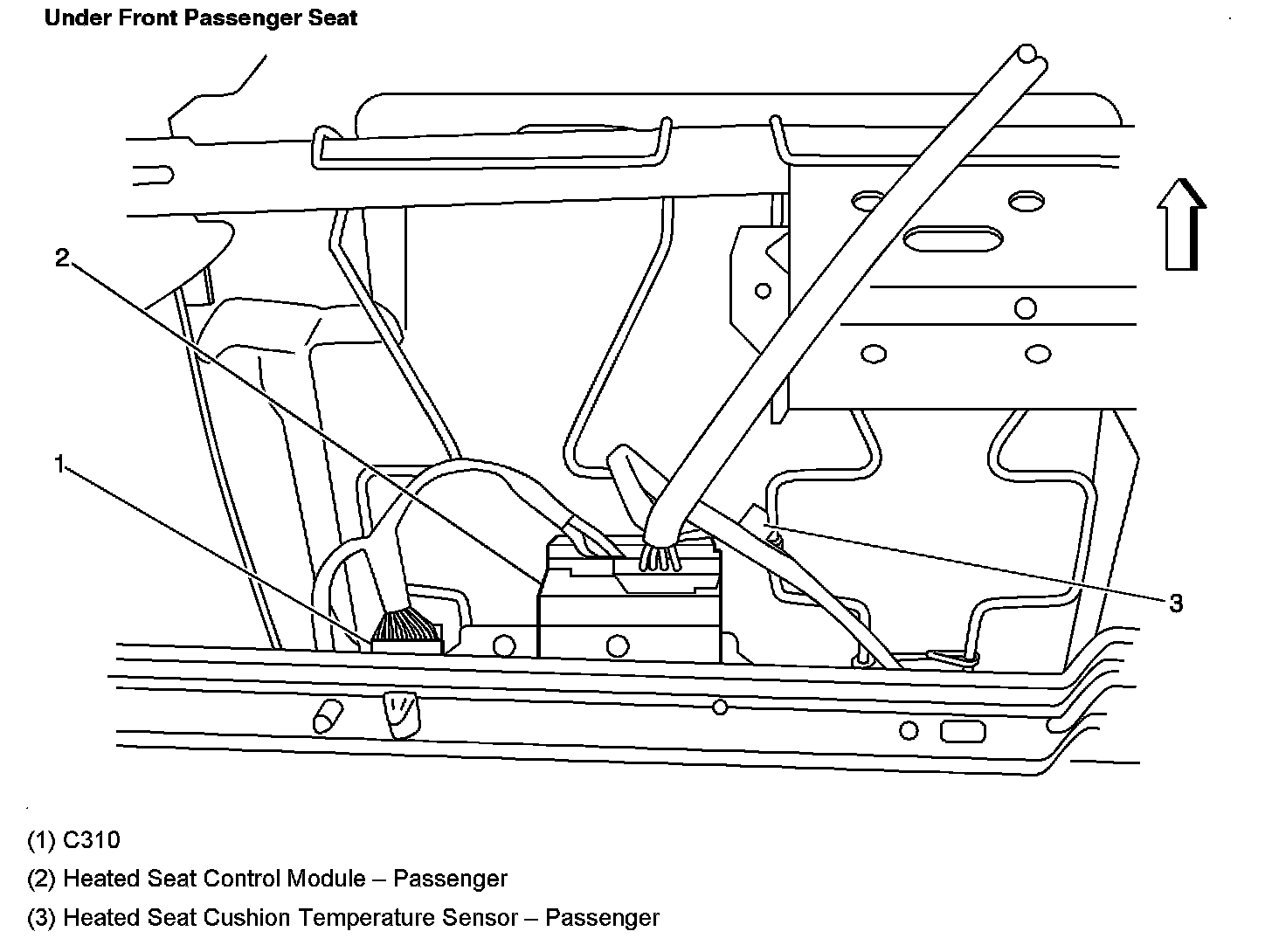 Under Front Passenger Seat

2

1

3

(1) C310

(2) Heated Seat Control Module – Passenger

(3) Heated Seat Cushion Temperature Sensor – Passenger