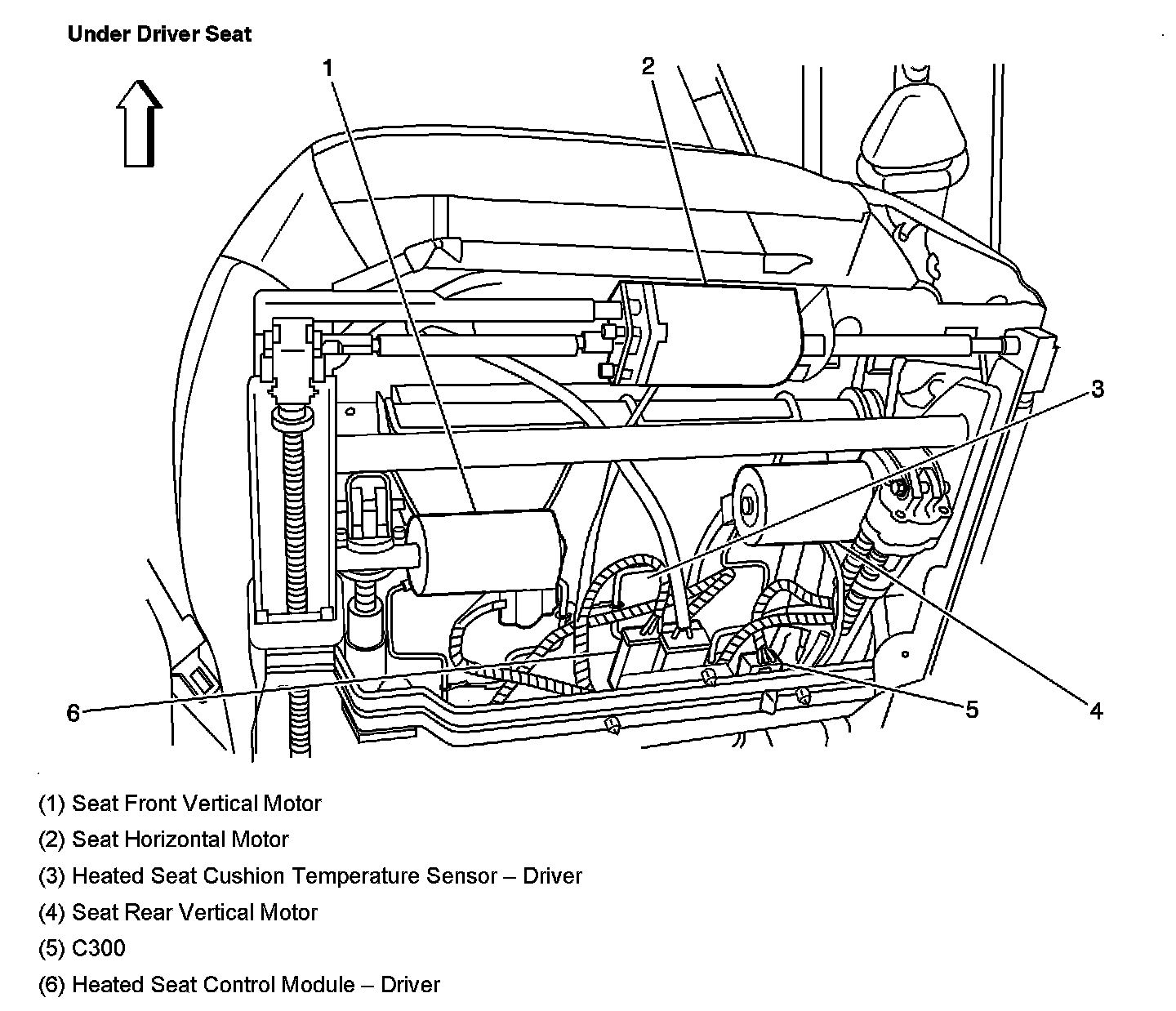 Under Driver Seat

1

2

3

6

5

4

(1) Seat Front Vertical Motor

(2) Seat Horizontal Motor

(3) Heated Seat Cushion Temperature Sensor – Driver

(4) Seat Rear Vertical Motor

(5) C300

(6) Heated Seat Control Module – Driver