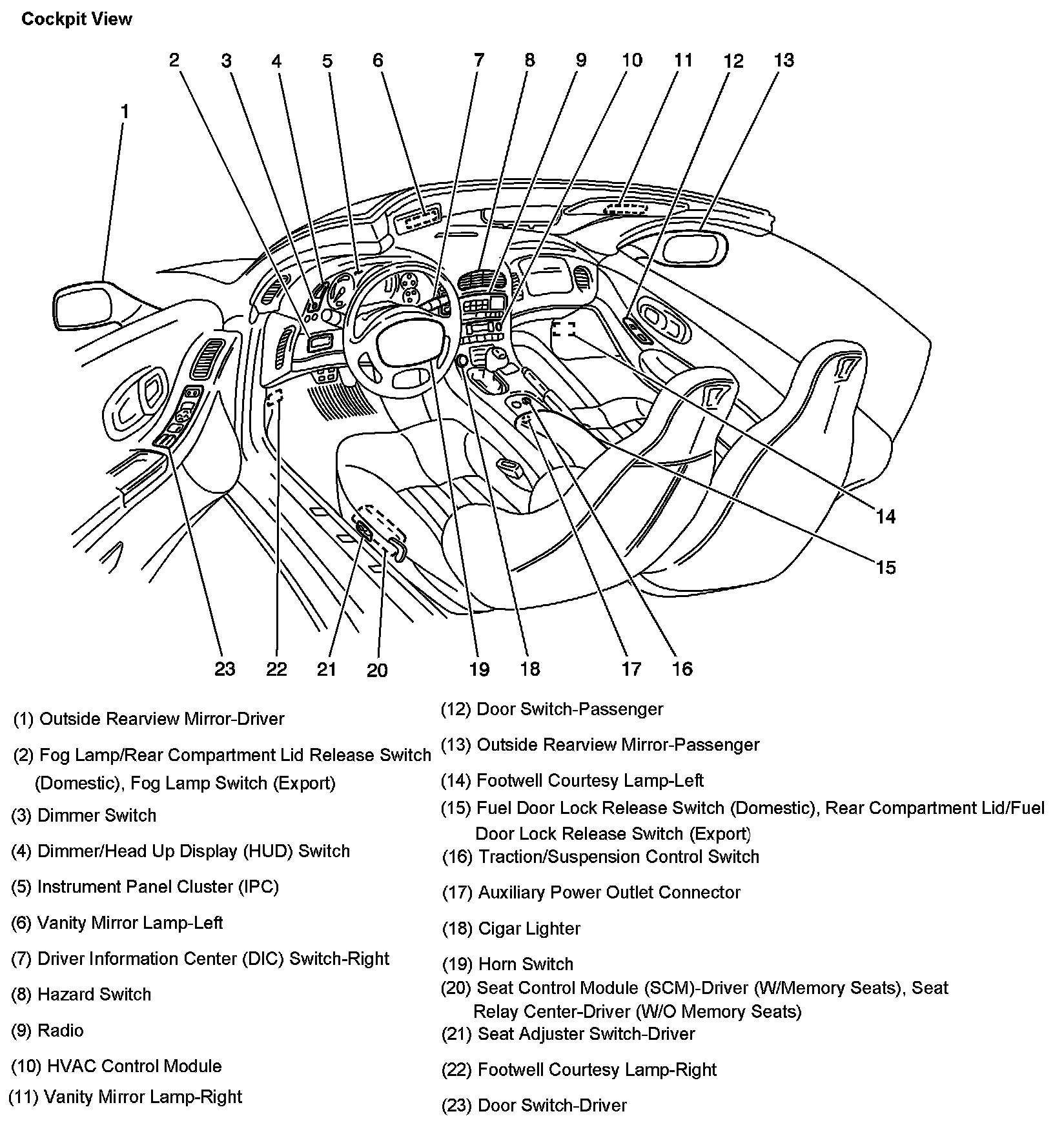 Cockpit View

2 3 4 5 6 7 8 9 10 11 12 13

1

14

15

23 22 21 20 19 18 17 16

(1) Outside Rearview Mirror-Driver

(2) Fog Lamp/Rear Compartment Lid Release Switch (Domestic), Fog Lamp Switch (Export)

(3) Dimmer Switch

(4) Dimmer/Head Up Display (HUD) Switch

(5) Instrument Panel Cluster (IPC)

(6) Vanity Mirror Lamp-Left

(7) Driver Information Center (DIC) Switch-Right

(8) Hazard Switch

(9) Radio

(10) HVAC Control Module

(11) Vanity Mirror Lamp-Right

(12) Door Switch-Passenger

(13) Outside Rearview Mirror-Passenger

(14) Footwell Courtesy Lamp-Left

(15) Fuel Door Lock Release Switch (Domestic), Rear Compartment Lid/Fuel Door Lock Release Switch (Export)

(16) Traction/Suspension Control Switch

(17) Auxiliary Power Outlet Connector

(18) Cigar Lighter

(19) Horn Switch

(20) Seat Control Module (SCM)-Driver (W/Memory Seats), Seat Relay Center-Driver (W/O Memory Seats)

(21) Seat Adjuster Switch-Driver

(22) Footwell Courtesy Lamp-Right

(23) Door Switch-Driver