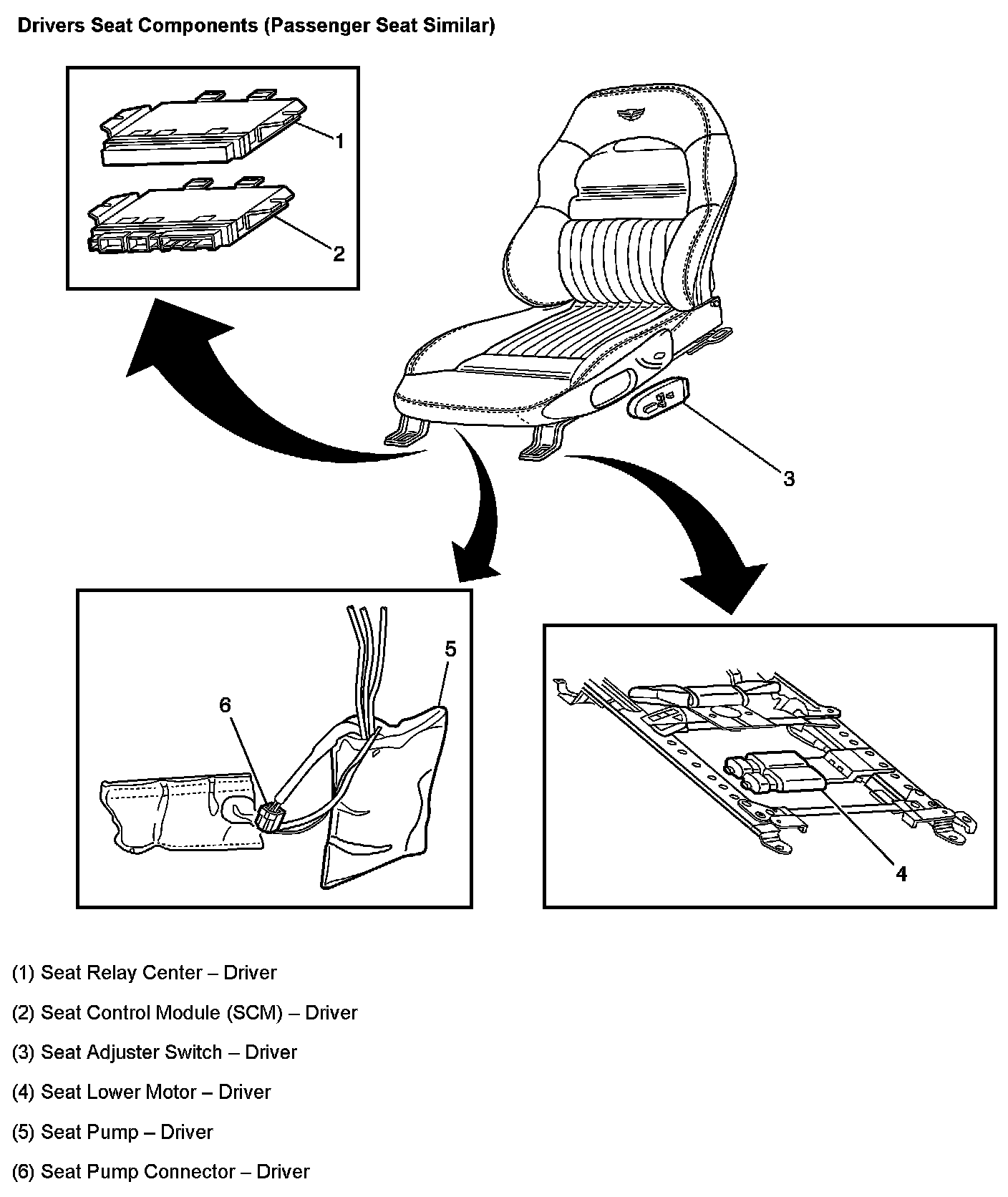 Drivers Seat Components (Passenger Seat Similar)

1

2

3

5

6

4

(1) Seat Relay Center – Driver

(2) Seat Control Module (SCM) – Driver

(3) Seat Adjuster Switch – Driver

(4) Seat Lower Motor – Driver

(5) Seat Pump – Driver

(6) Seat Pump Connector – Driver