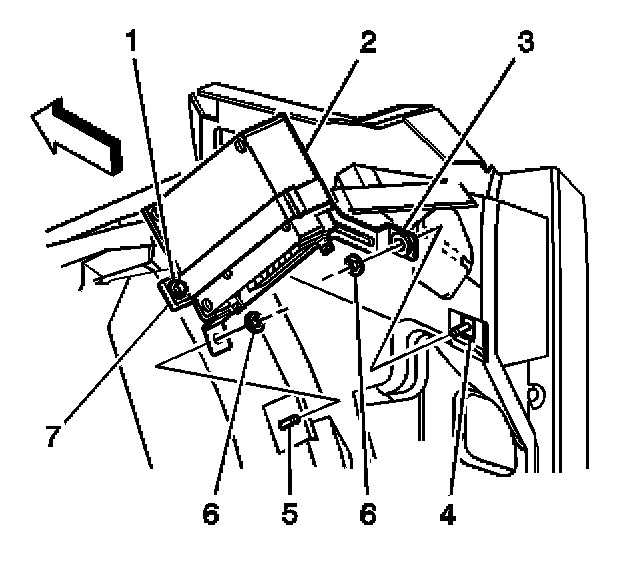 1
2
3
7
6
5
6
4