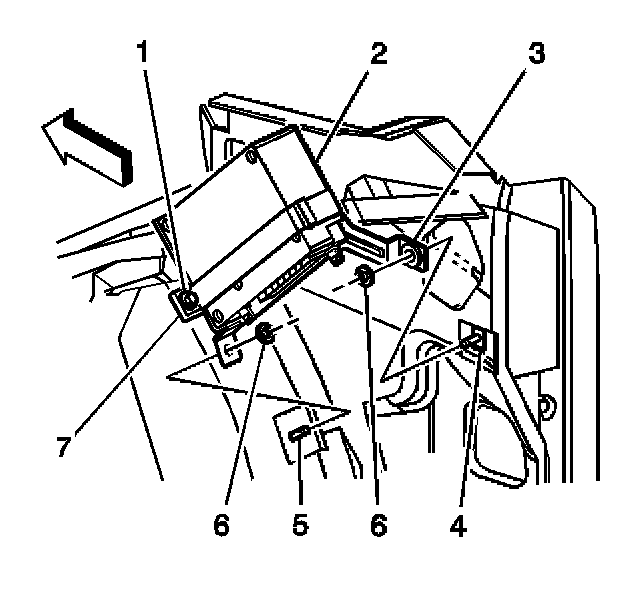 1
2
3
7
6
5
6
4