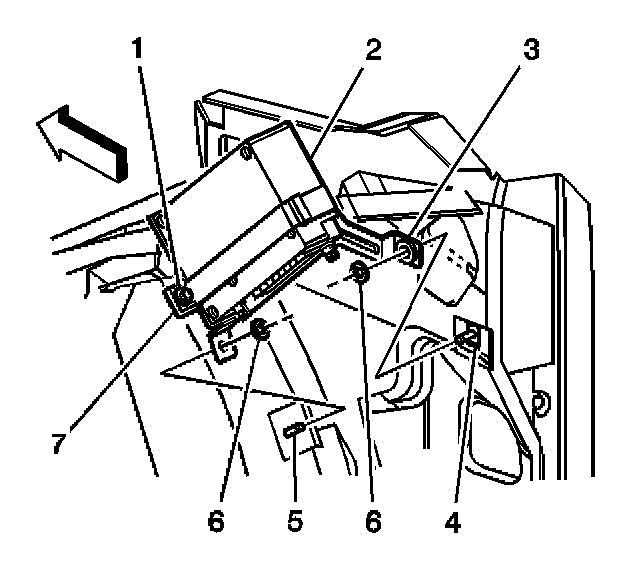 1
2
3
7
6
5
6
4