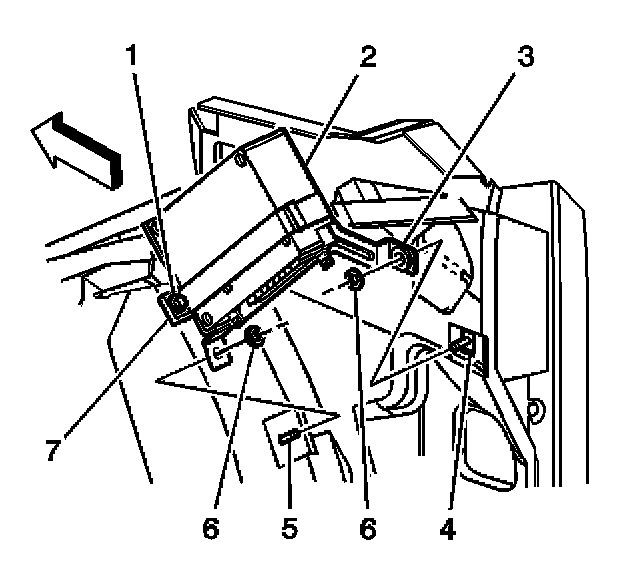 1
2
3
7
6
5
6
4