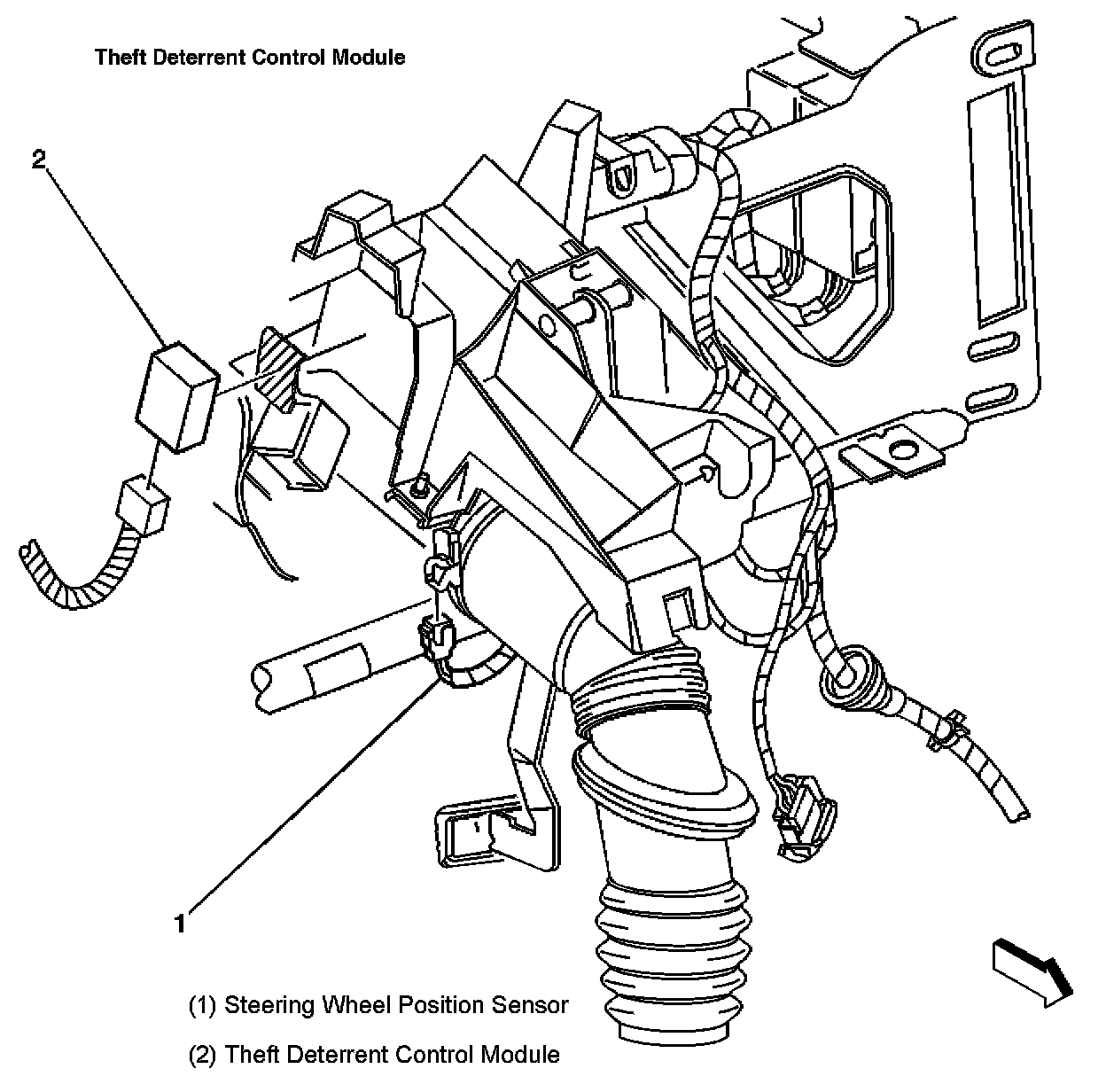 Theft Deterrent Control Module

2

1

(1) Steering Wheel Position Sensor

(2) Theft Deterrent Control Module