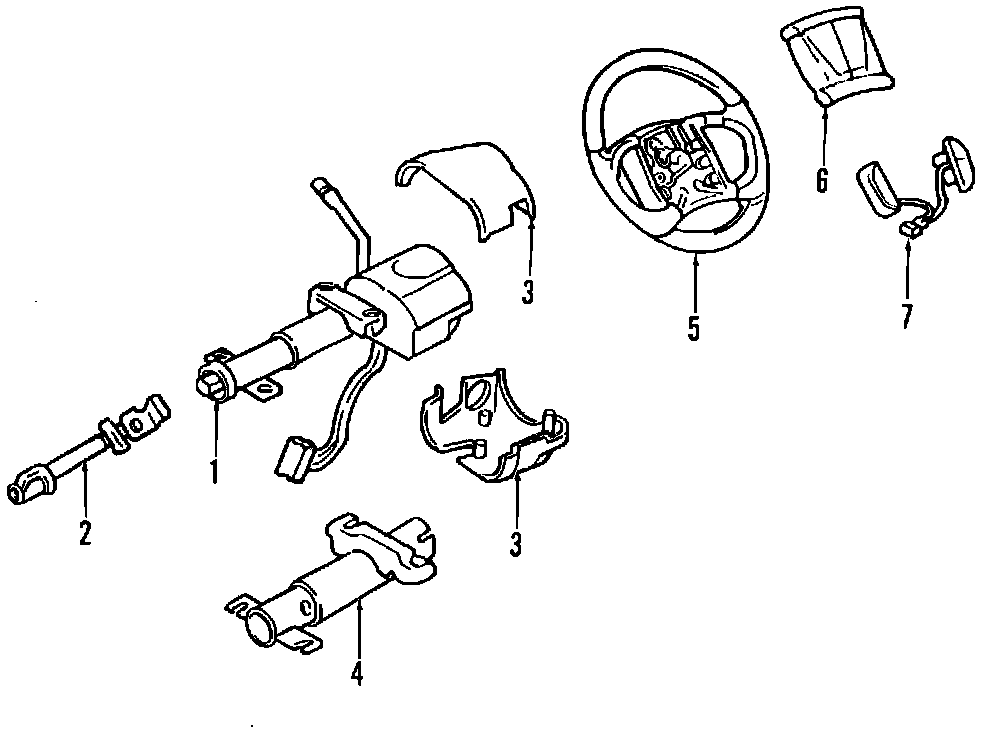 6
3
5
7
1
2
3
4