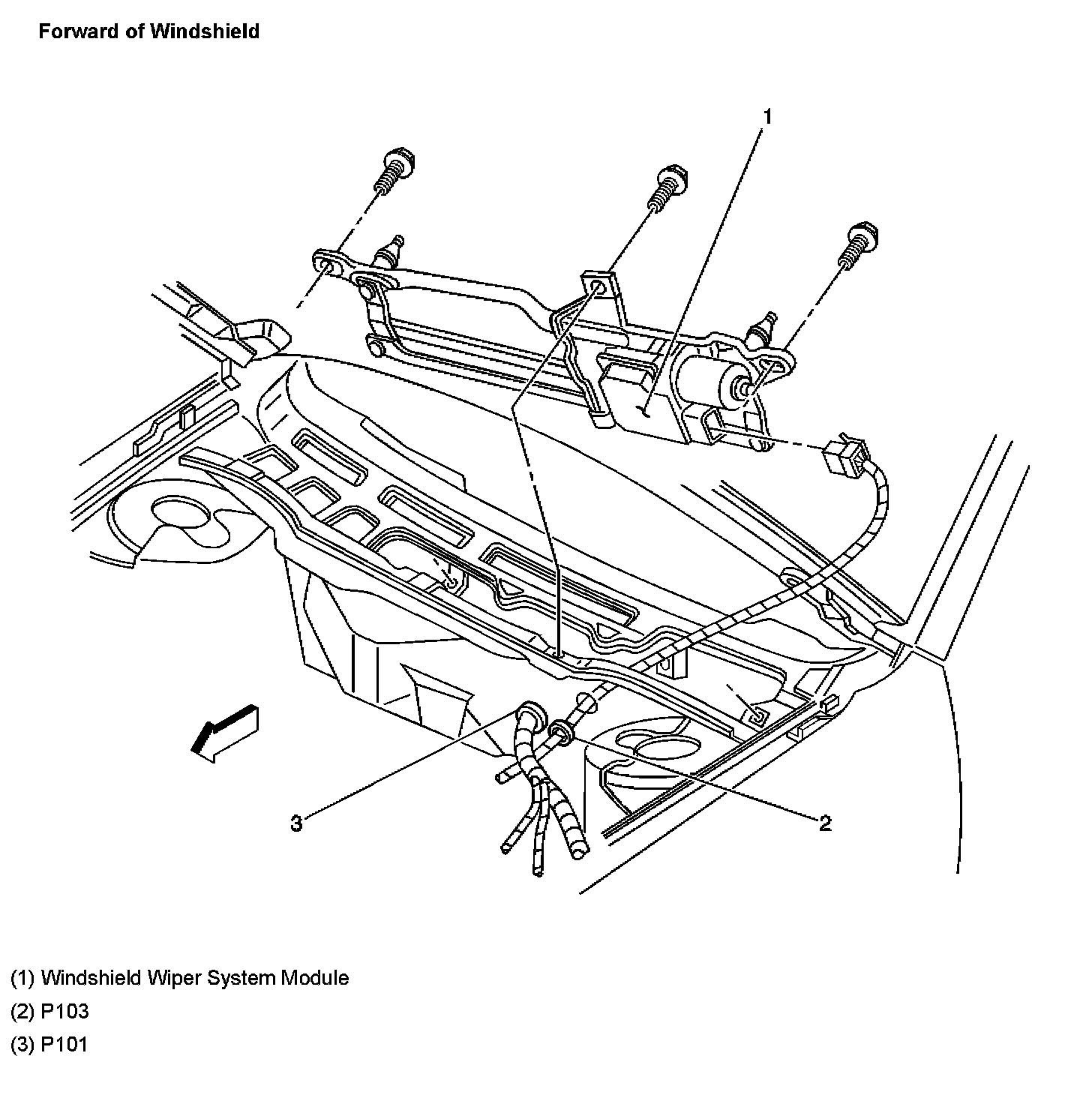 Forward of Windshield

1

3

2

(1) Windshield Wiper System Module

(2) P103

(3) P101