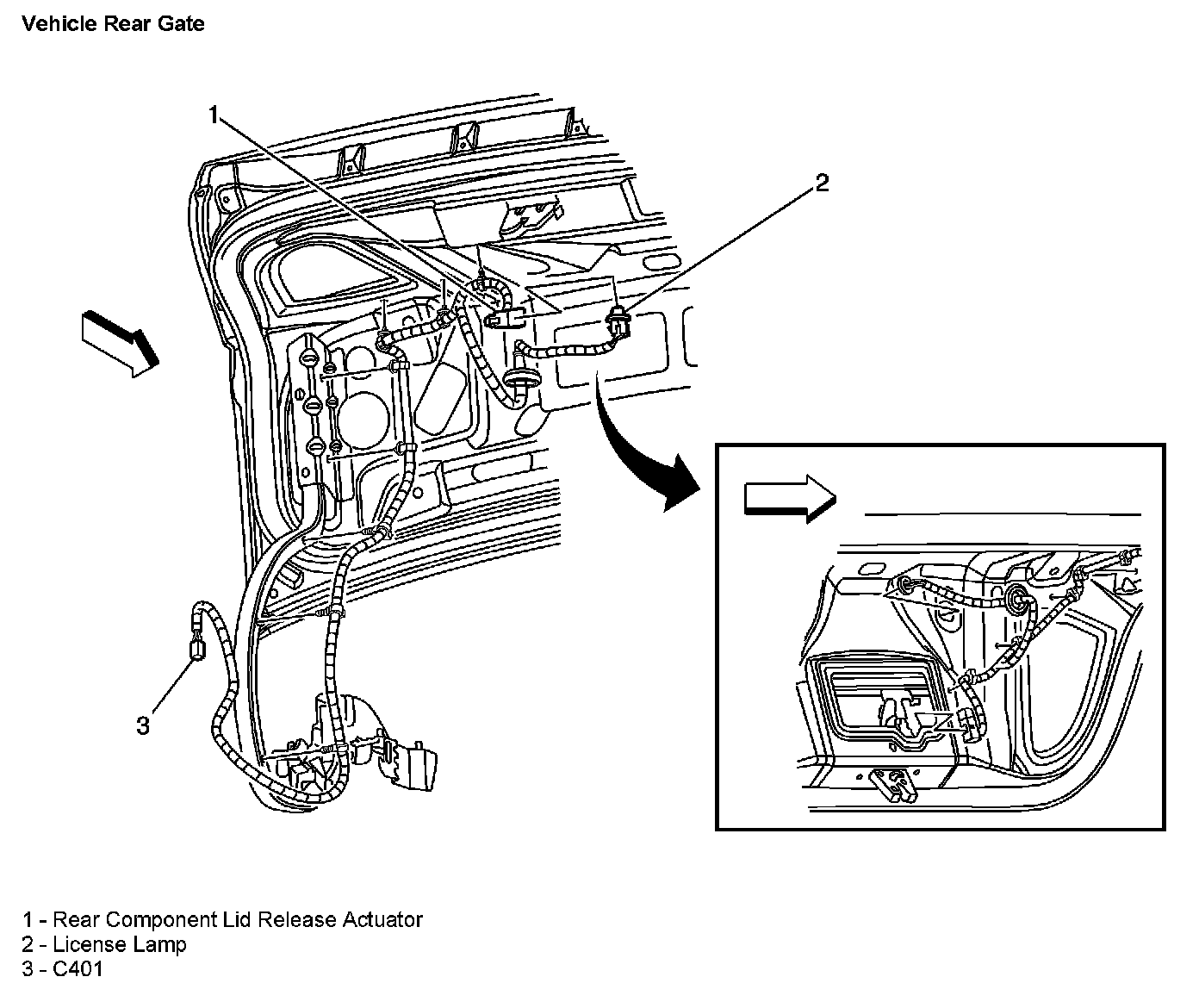 Vehicle Rear Gate

1

2

3

1 - Rear Component Lid Release Actuator
2 - License Lamp
3 - C401