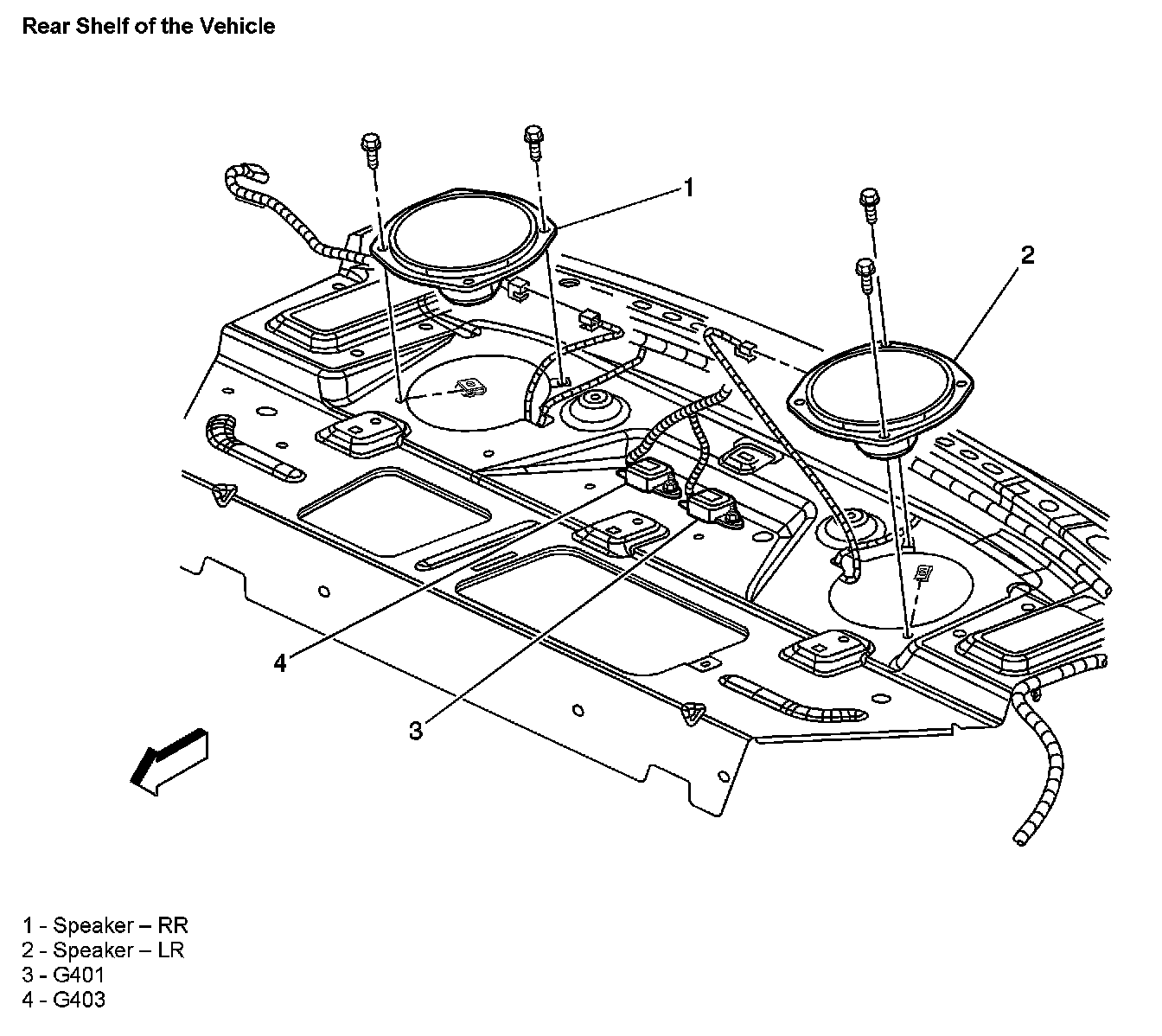 Rear Shelf of the Vehicle

1

2

4

3

1 - Speaker – RR
2 - Speaker – LR
3 - G401
4 - G403