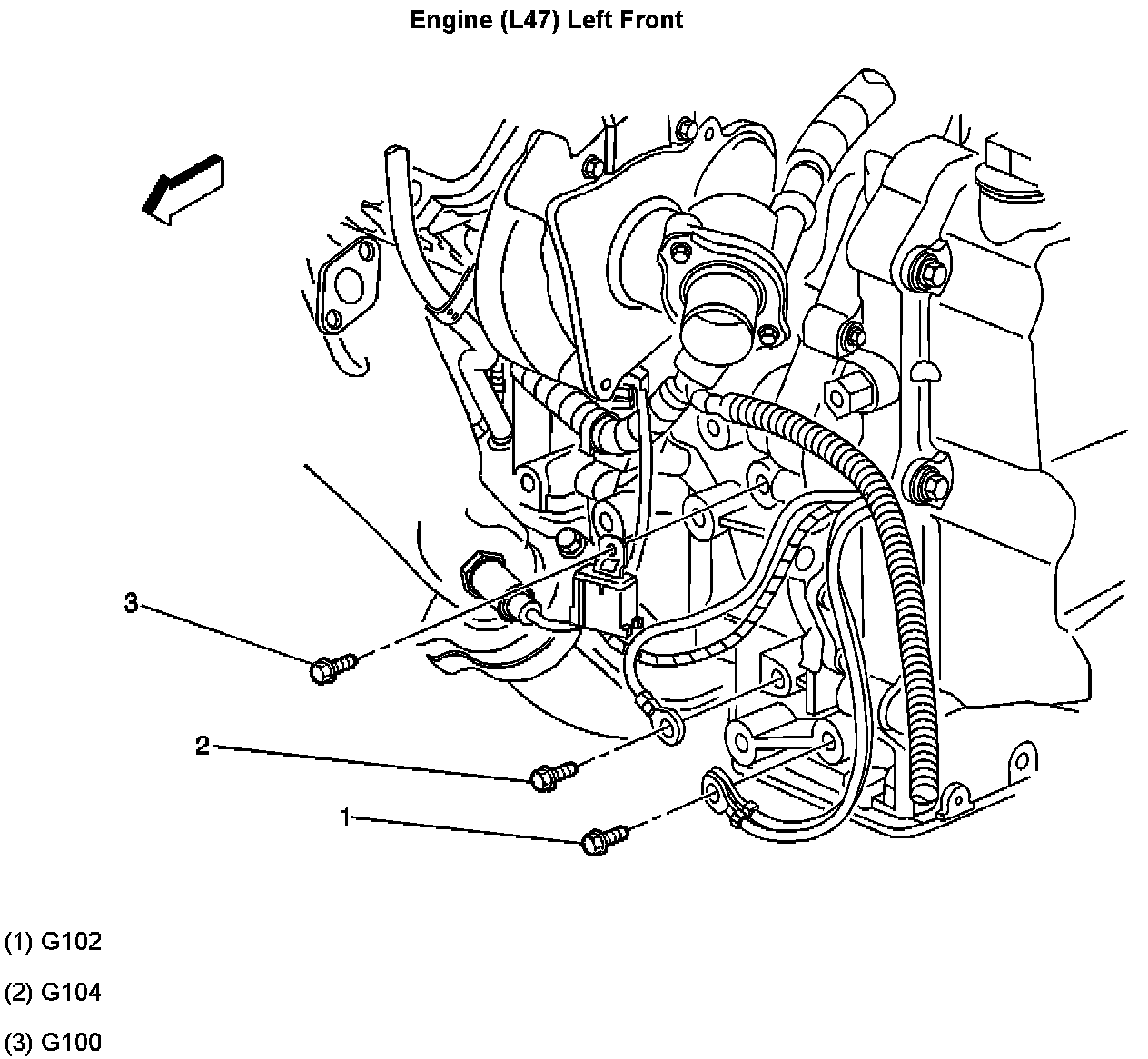 Engine (L47) Left Front

3

2

1

(1) G102

(2) G104

(3) G100