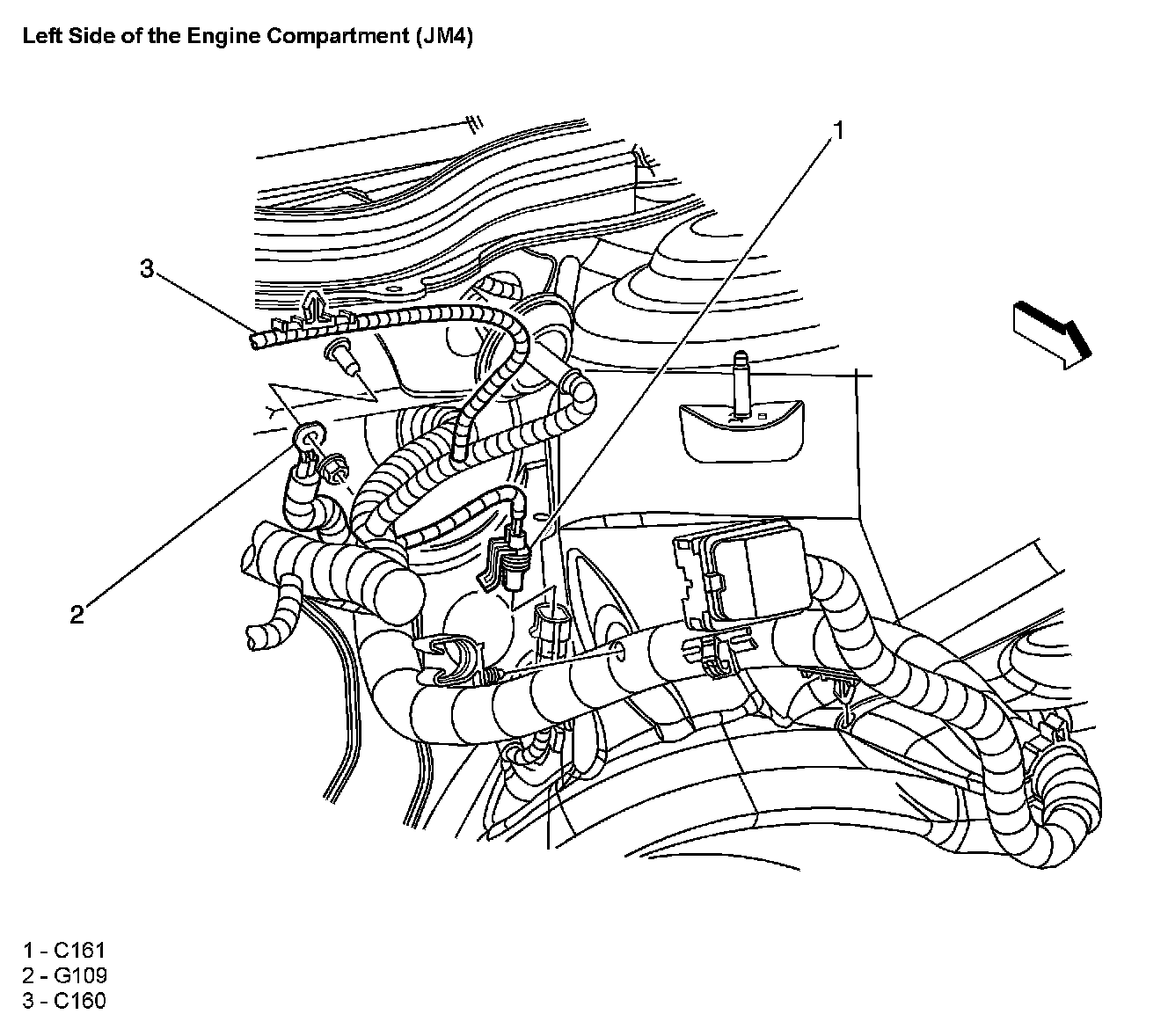 Left Side of the Engine Compartment (JM4)

1

3

2

1 - C161
2 - G109
3 - C160