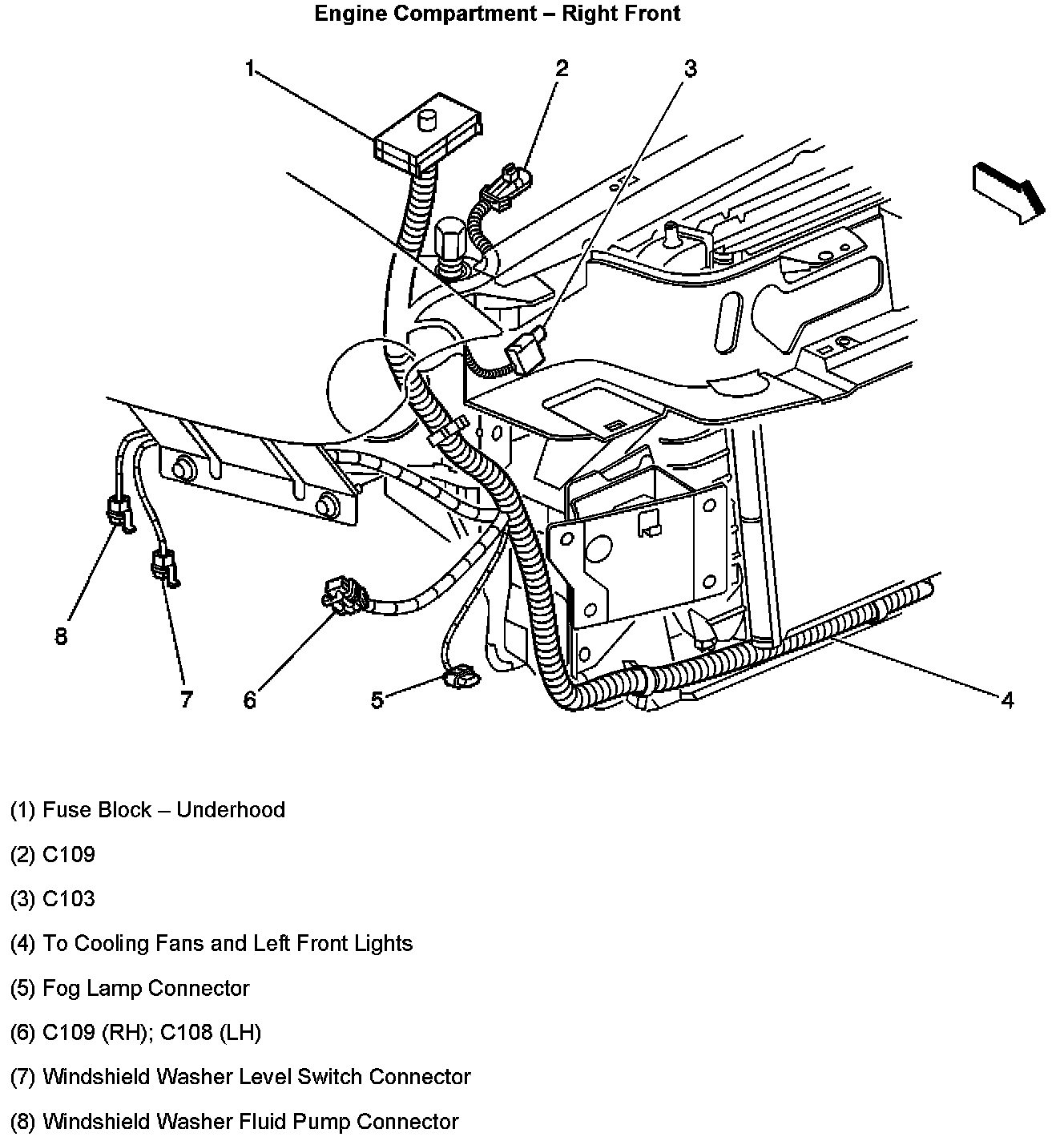 Engine Compartment – Right Front

1
2
3
8
7
6
5
4

(1) Fuse Block – Underhood

(2) C109

(3) C103

(4) To Cooling Fans and Left Front Lights

(5) Fog Lamp Connector

(6) C109 (RH); C108 (LH)

(7) Windshield Washer Level Switch Connector

(8) Windshield Washer Fluid Pump Connector