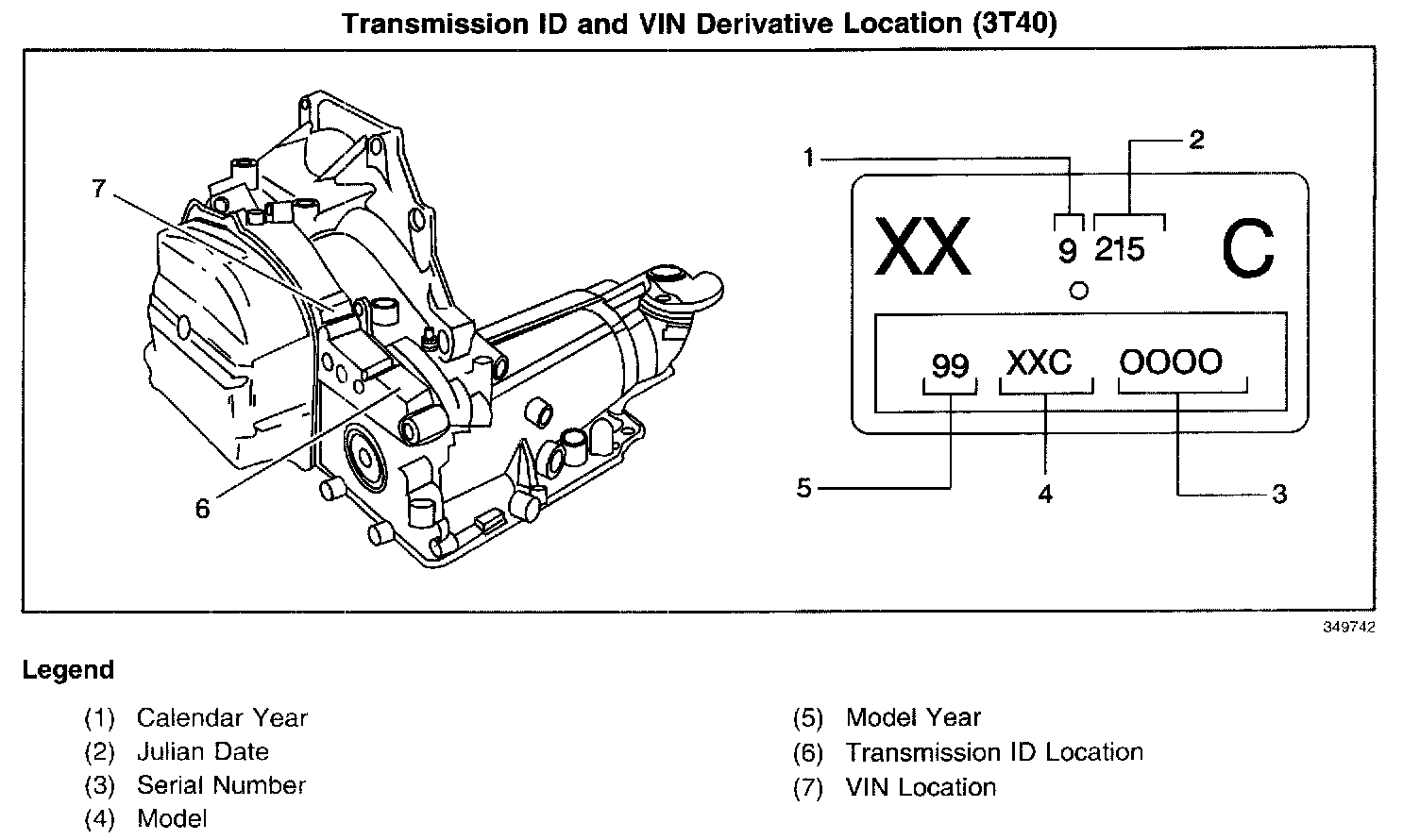 Transmission ID and VIN Derivative Location (3T40)

7

6

1

2

XX

9

215

C

99

XXC

OOOO

5

4

3

349742

Legend

(1) Calendar Year
(2) Julian Date
(3) Serial Number
(4) Model

(5) Model Year
(6) Transmission ID Location
(7) VIN Location