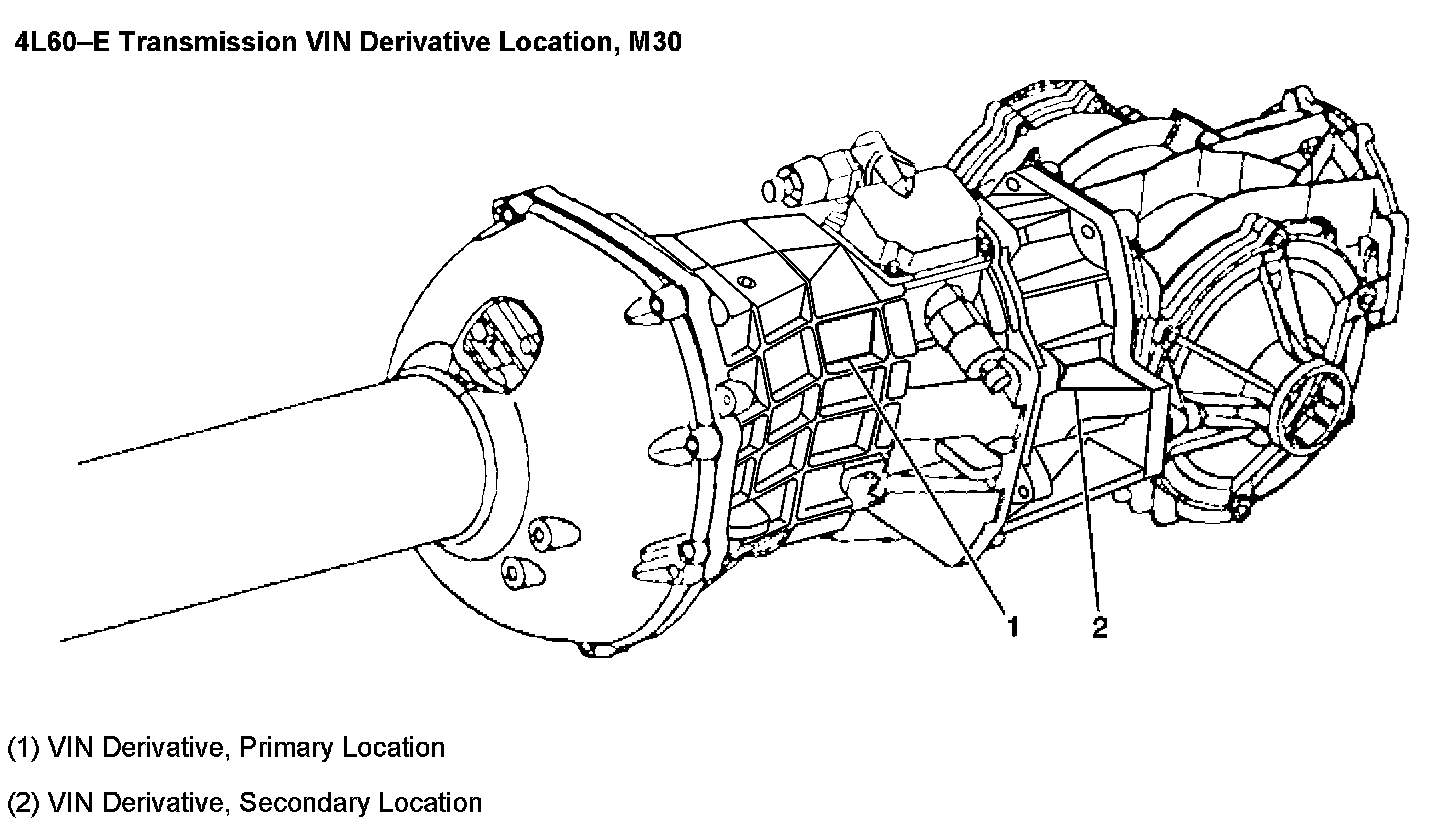 4L60–E Transmission VIN Derivative Location, M30

1

2

(1) VIN Derivative, Primary Location

(2) VIN Derivative, Secondary Location