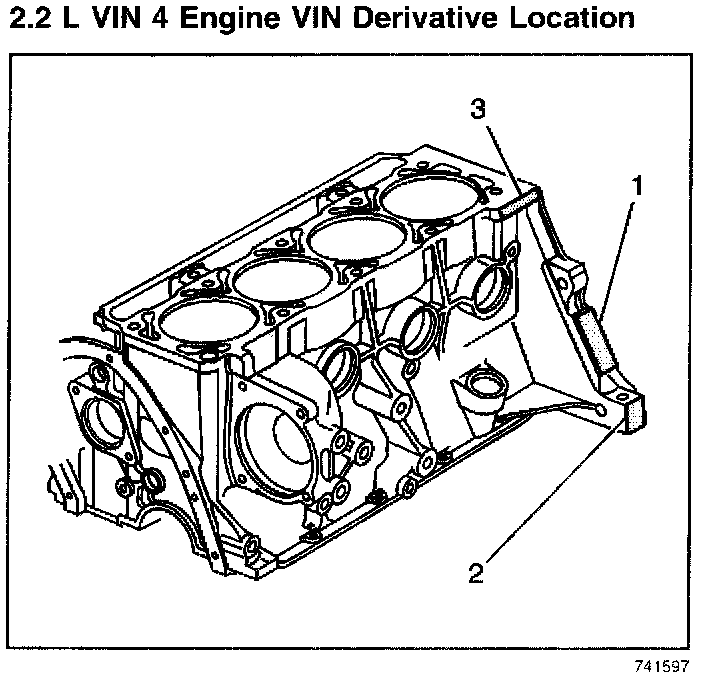 2.2 L VIN 4 Engine VIN Derivative Location

3

1

2

741597