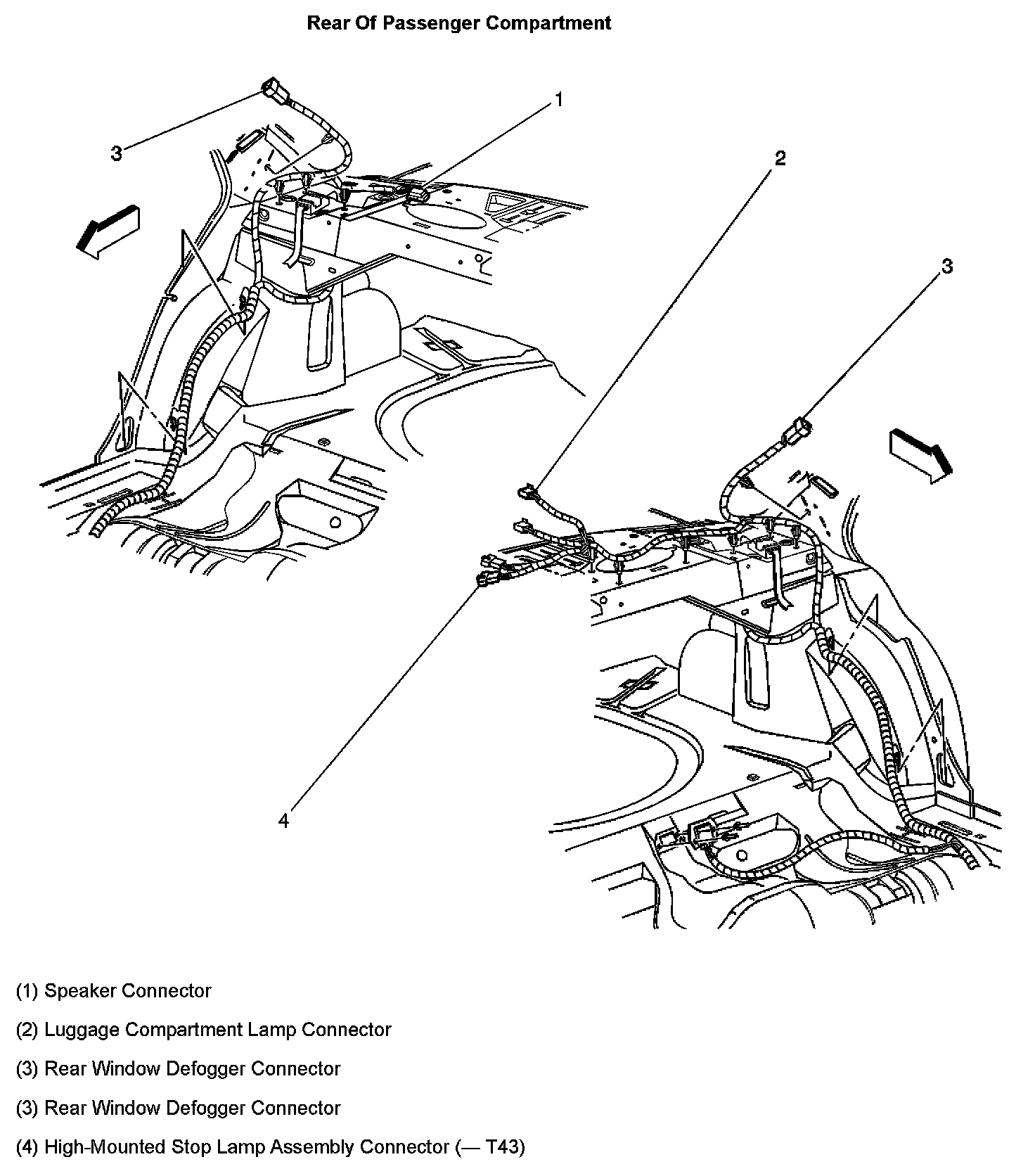 Rear Of Passenger Compartment

3

1

2

3

4

(1) Speaker Connector

(2) Luggage Compartment Lamp Connector

(3) Rear Window Defogger Connector

(3) Rear Window Defogger Connector

(4) High-Mounted Stop Lamp Assembly Connector (— T43)