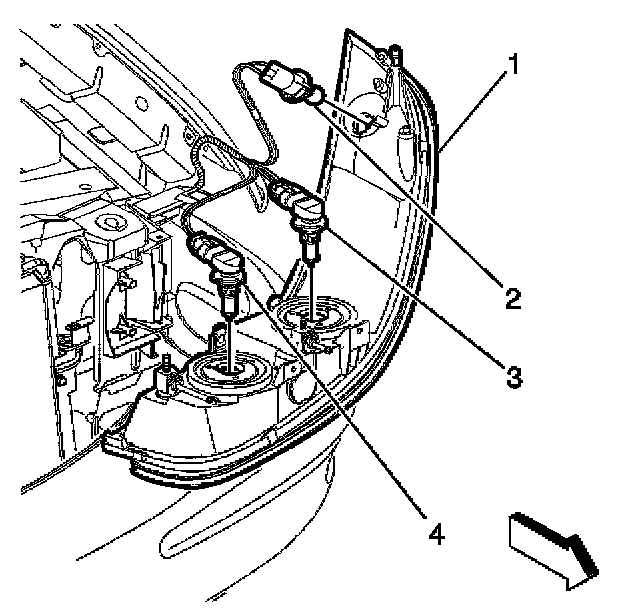 1
2
3
4