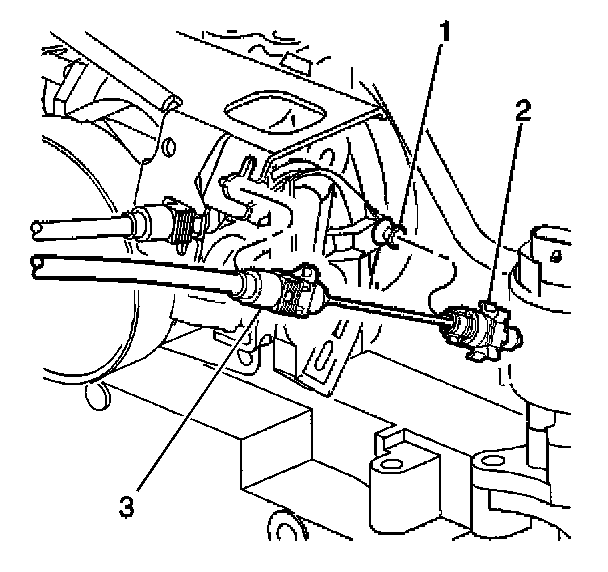 1
2
3