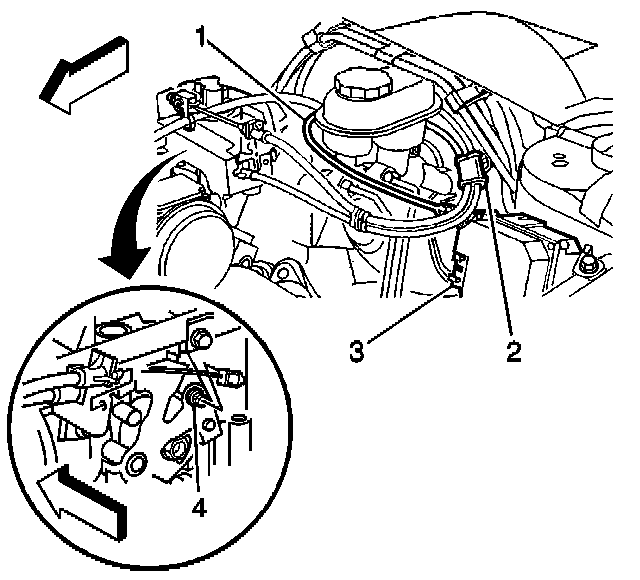 1
3
2
4