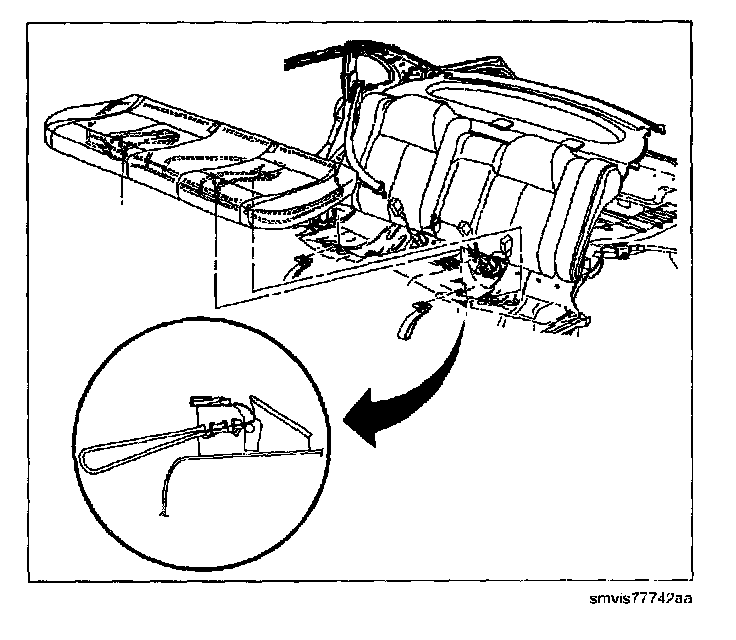 smvis77742aa