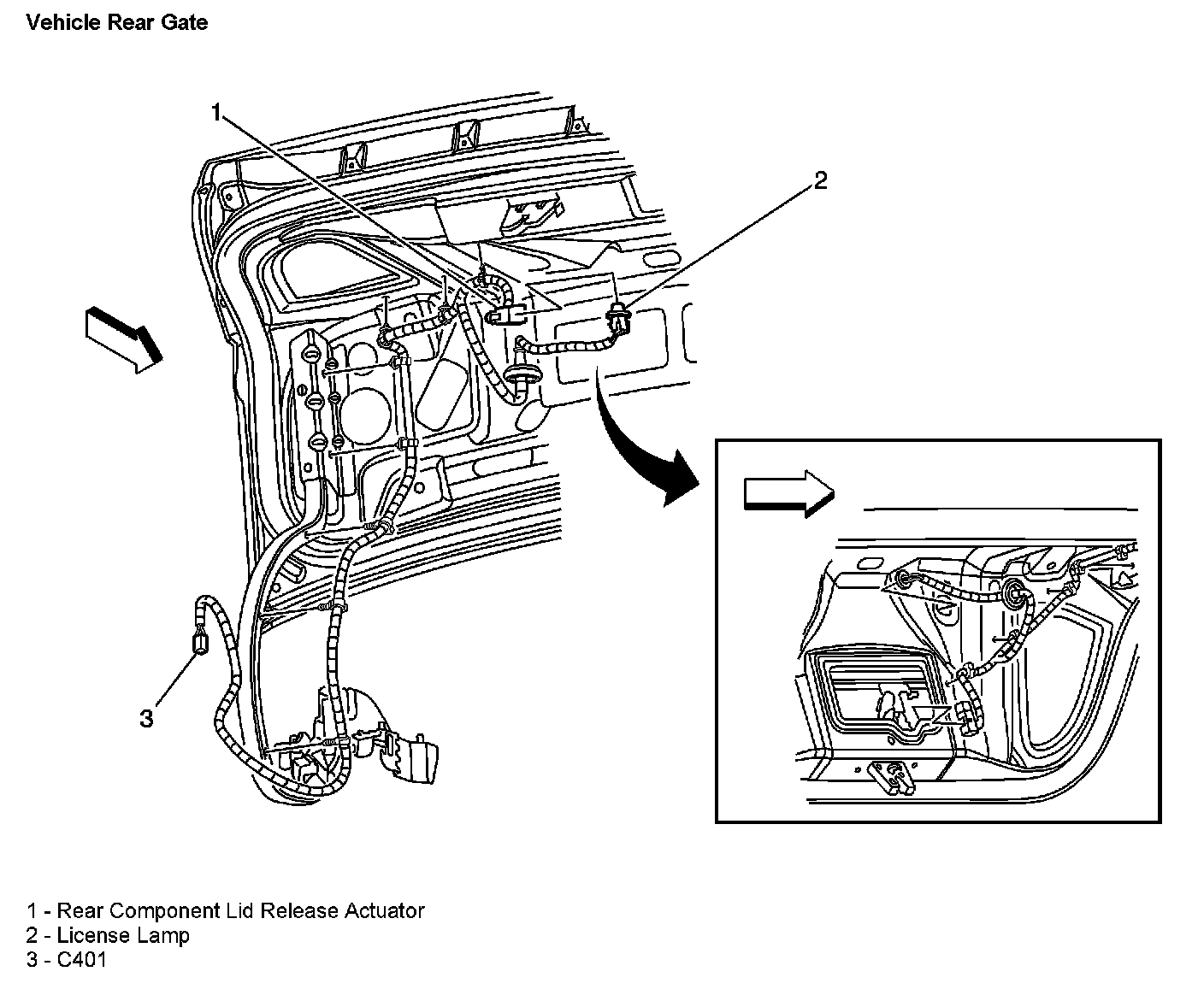 Vehicle Rear Gate

1

2

3

1 - Rear Component Lid Release Actuator
2 - License Lamp
3 - C401