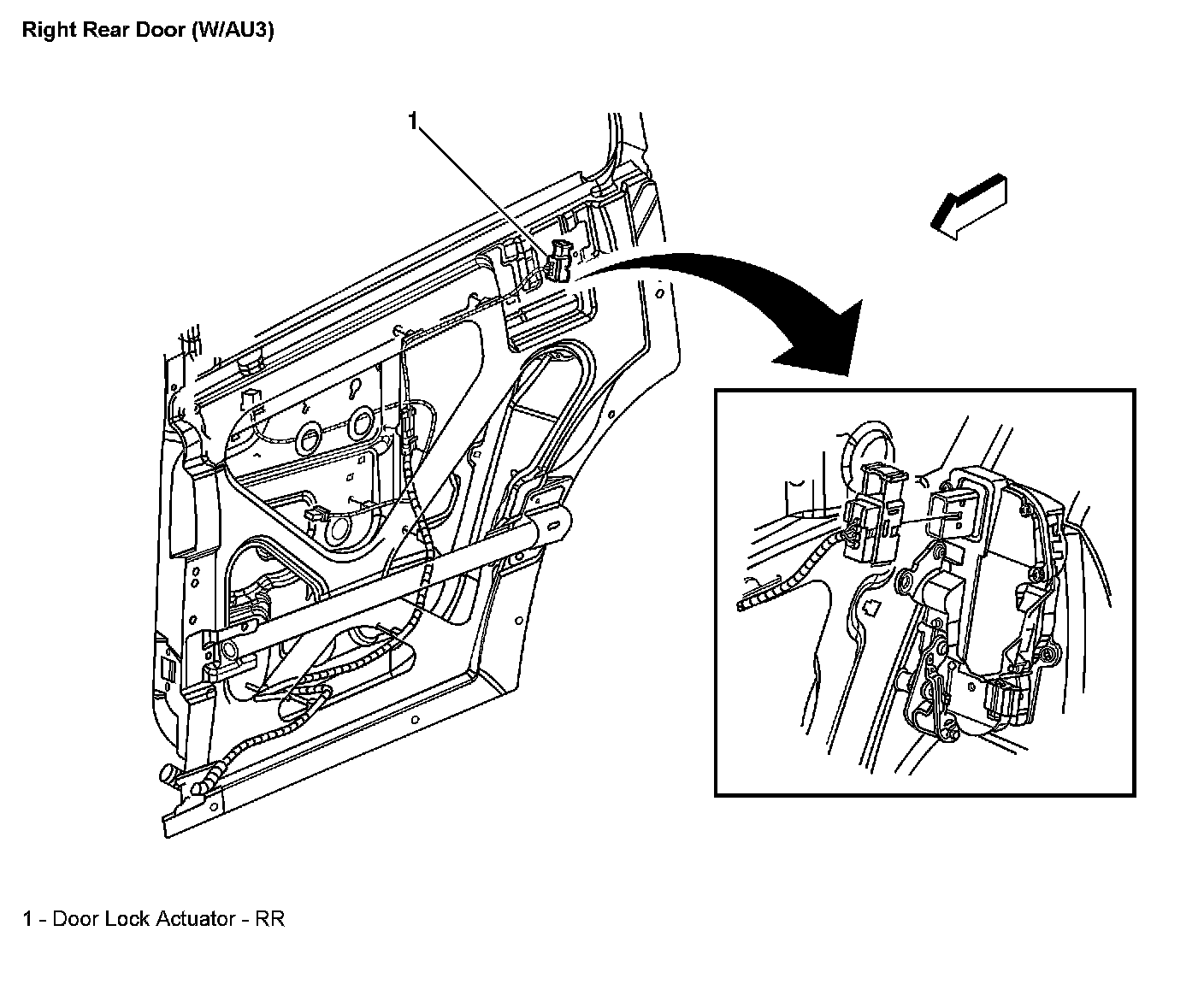 Right Rear Door (W/AU3)

1

1 - Door Lock Actuator - RR