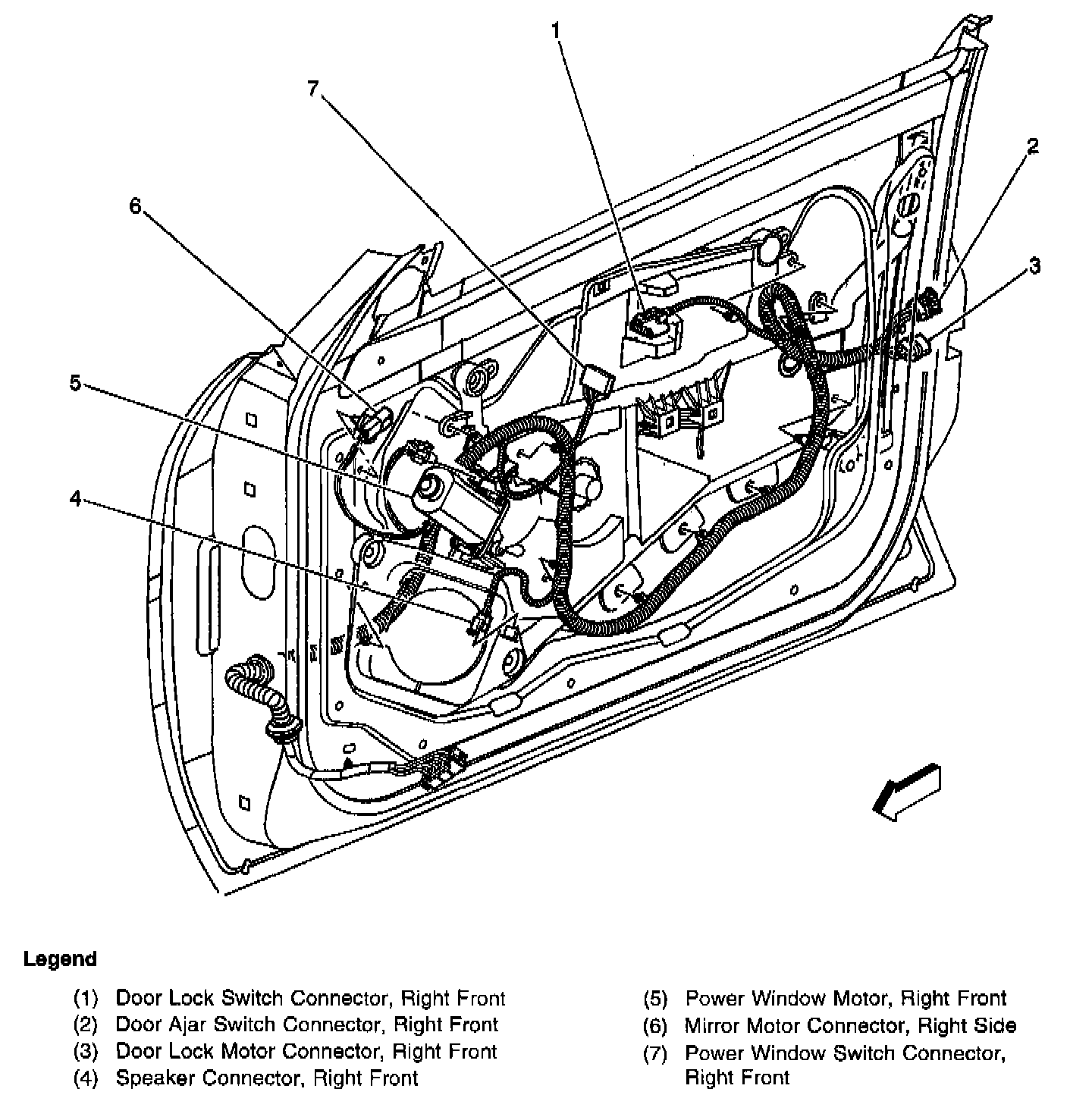 1

7

2

6

3

5

4

Legend

(1) Door Lock Switch Connector, Right Front
(2) Door Ajar Switch Connector, Right Front
(3) Door Lock Motor Connector, Right Front
(4) Speaker Connector, Right Front

(5) Power Window Motor, Right Front
(6) Mirror Motor Connector, Right Side
(7) Power Window Switch Connector, Right Front