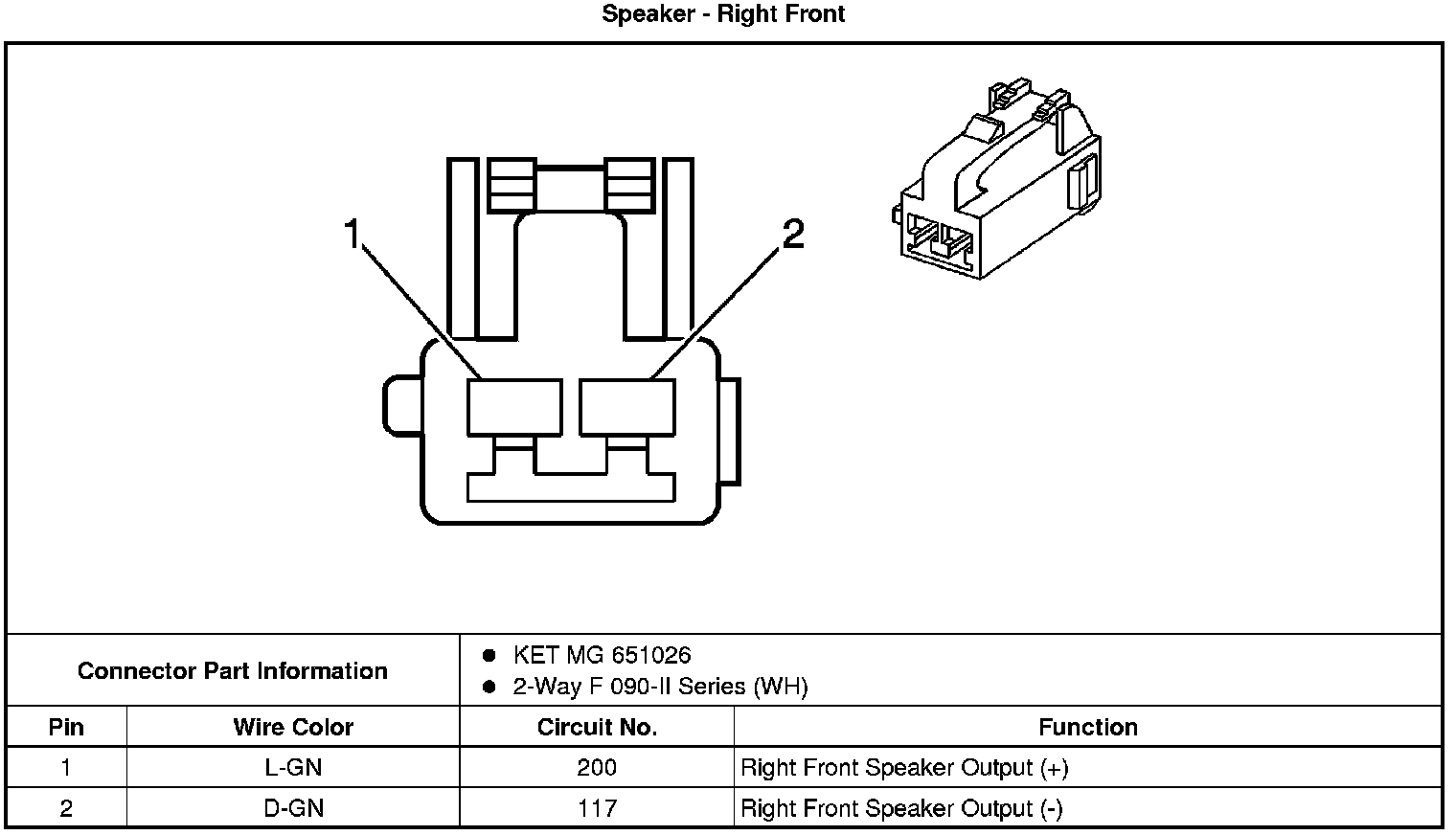 Speaker - Right Front

1

2

Connector Part Information
- KET MG 651026
- 2-Way F 090-II Series (WH)

| Pin | Wire Color | Circuit No. | Function |
|---|---|---|---|
| 1 | L-GN | 200 | Right Front Speaker Output (+) |
| 2 | D-GN | 117 | Right Front Speaker Output (-) |