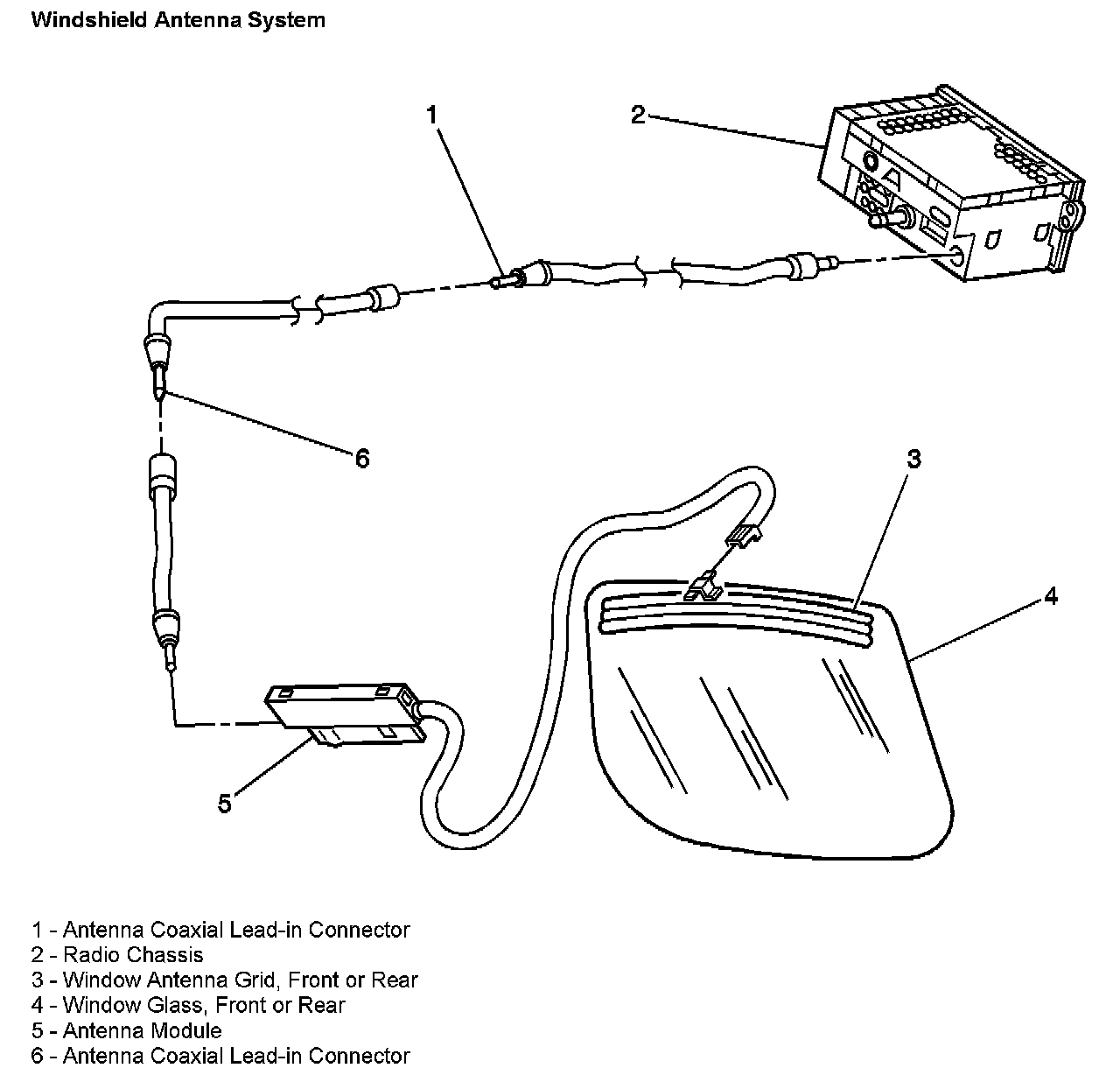 Windshield Antenna System

1

2

6

3

4

5

1 - Antenna Coaxial Lead-in Connector
2 - Radio Chassis
3 - Window Antenna Grid, Front or Rear
4 - Window Glass, Front or Rear
5 - Antenna Module
6 - Antenna Coaxial Lead-in Connector