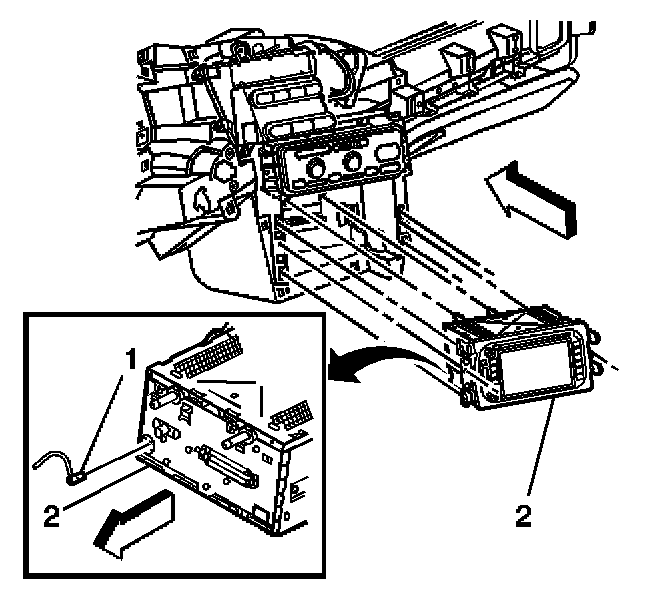 1
2
2