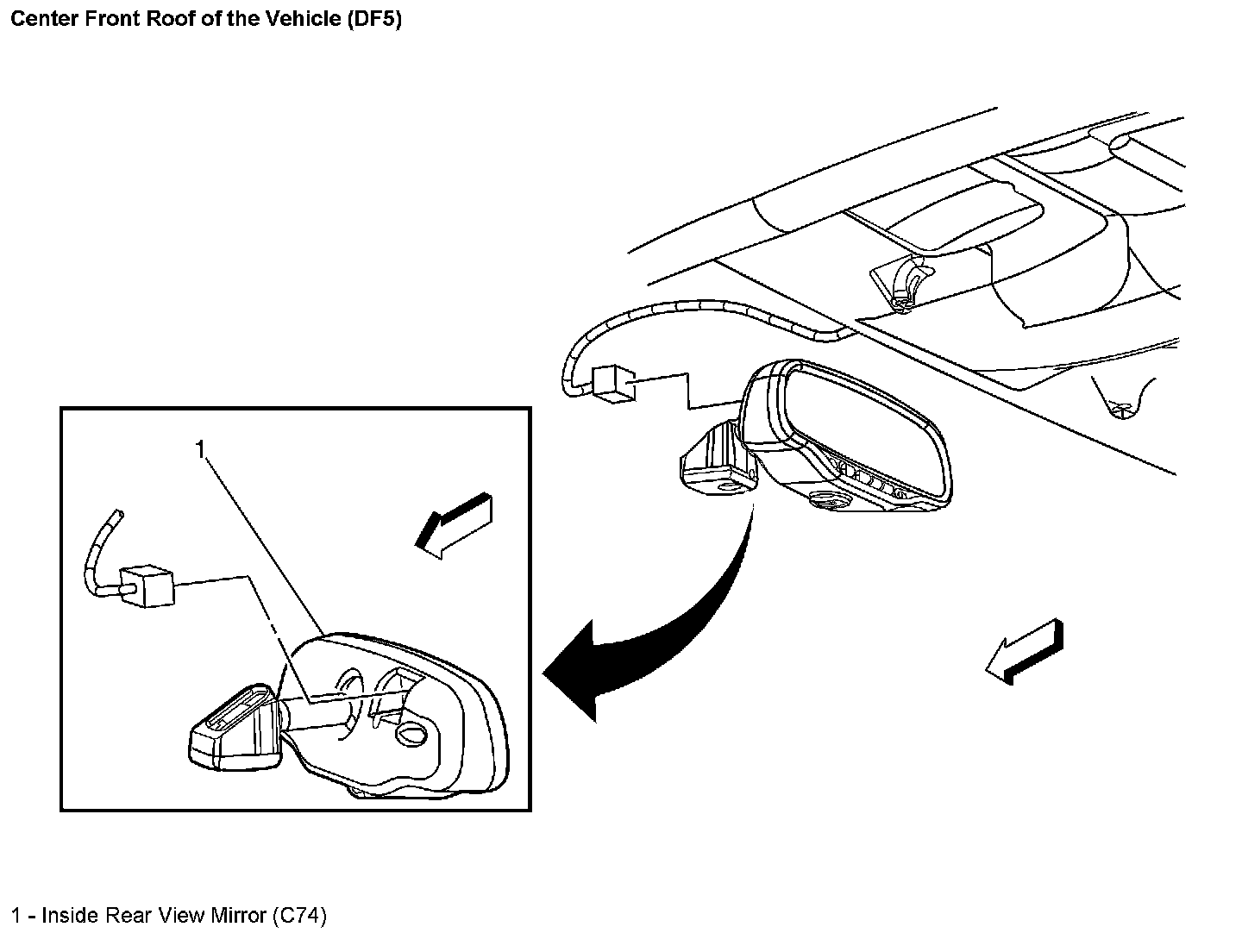 Center Front Roof of the Vehicle (DF5)

1

1 - Inside Rear View Mirror (C74)