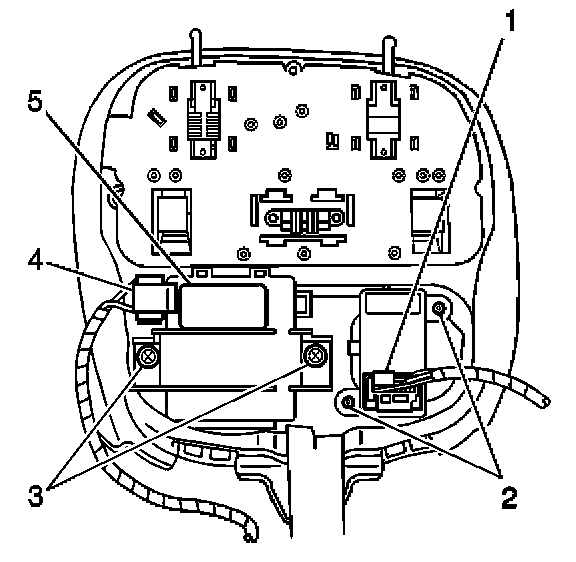 1
5
4
3
2