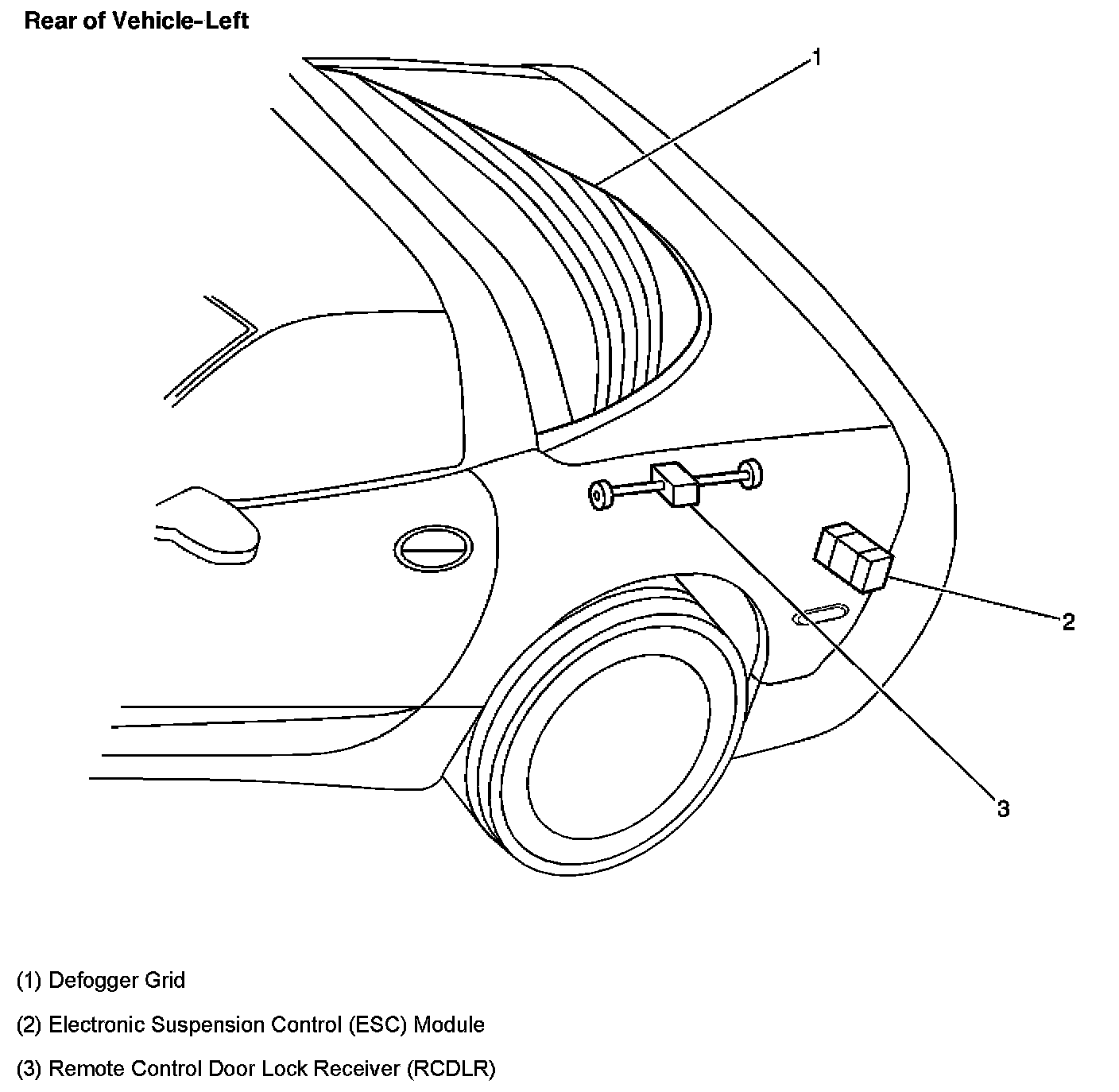 Rear of Vehicle-Left

1

2

3

(1) Defogger Grid

(2) Electronic Suspension Control (ESC) Module

(3) Remote Control Door Lock Receiver (RCDLR)