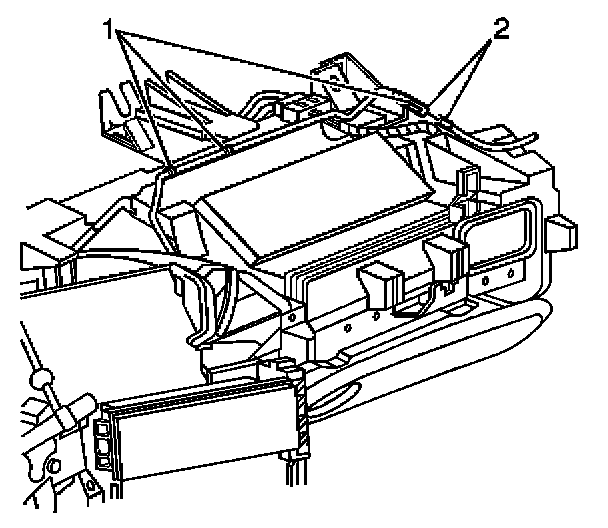 1
2