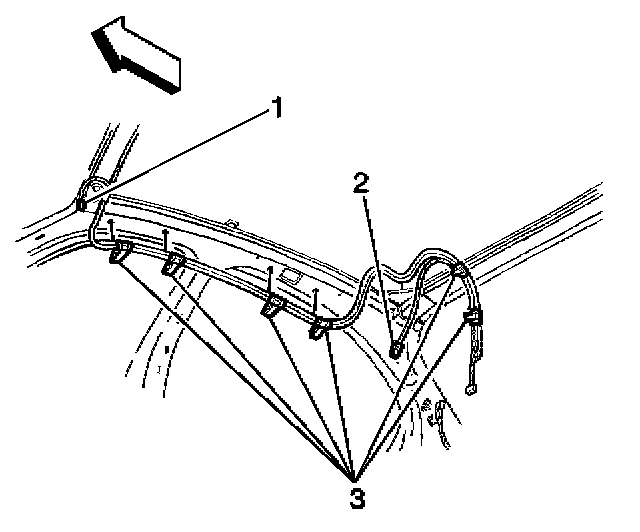 1
2
3