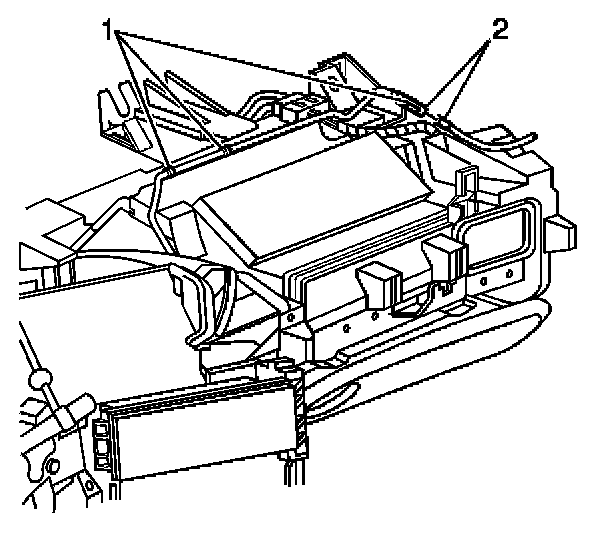 1
2