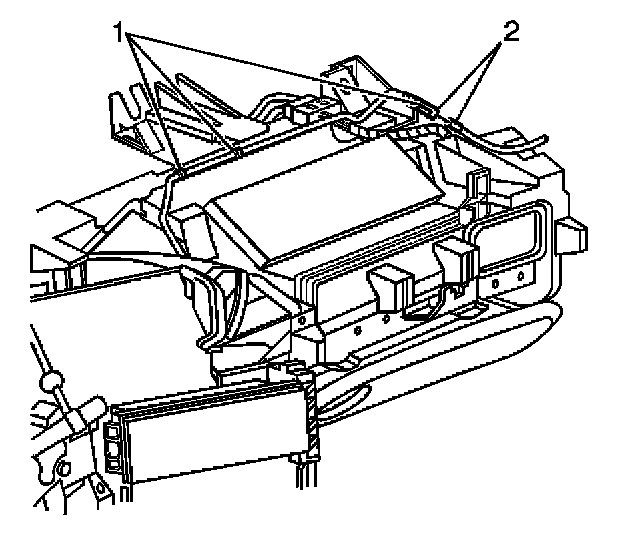 1
2