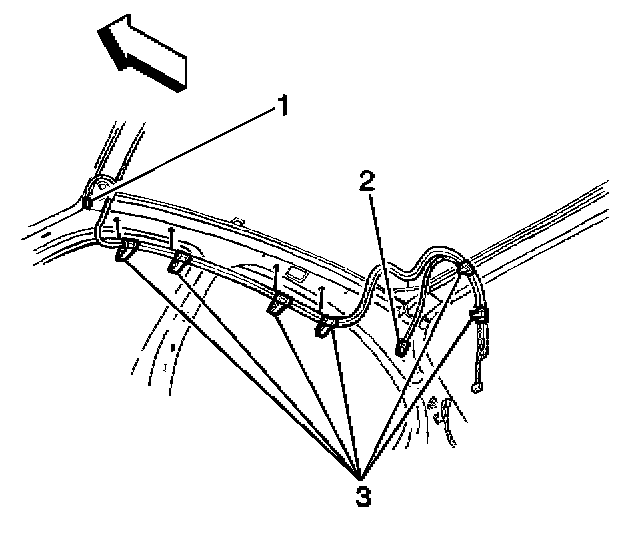 1

2

3