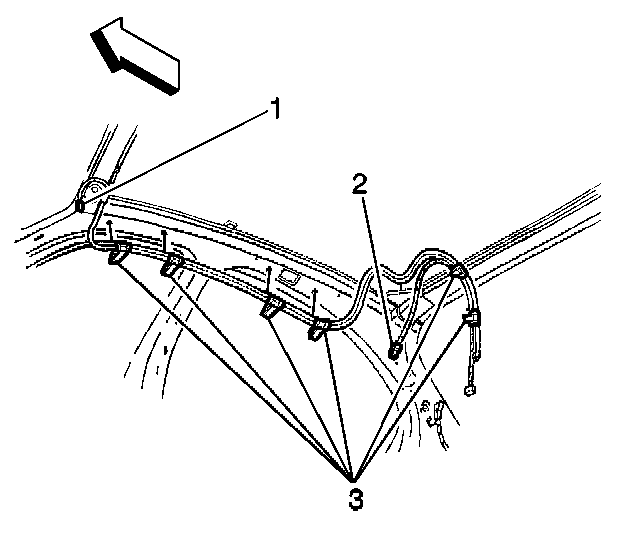 1
2
3